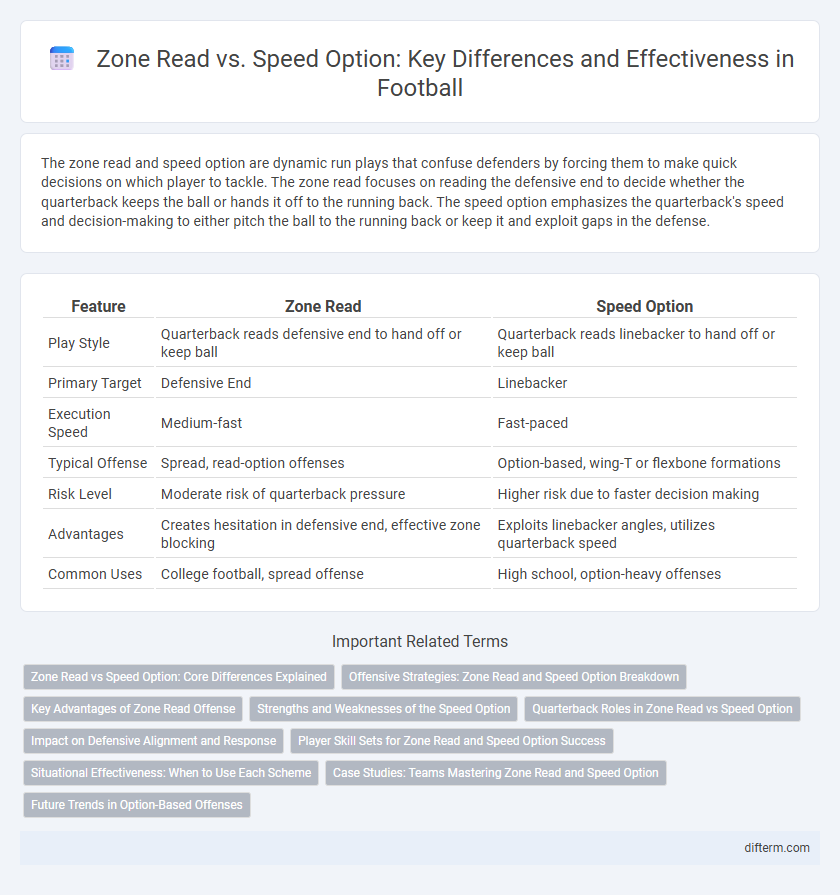 Zone Read vs. Speed Option: Key Differences and Effectiveness in Football

The zone read and speed option are dynamic run plays that confuse defenders by forcing them to make quick decisions on which player to tackle. The zone read focuses on reading the defensive end to decide whether the quarterback keeps the ball or hands it off to the running back. The speed option emphasizes the quarterback's speed and decision-making to either pitch the ball to the running back or keep it and exploit gaps in the defense.

| Feature | Zone Read | Speed Option |
|---|---|---|
| Play Style | Quarterback reads defensive end to hand off or keep ball | Quarterback reads linebacker to hand off or keep ball |
| Primary Target | Defensive End | Linebacker |
| Execution Speed | Medium-fast | Fast-paced |
| Typical Offense | Spread, read-option offenses | Option-based, wing-T or flexbone formations |
| Risk Level | Moderate risk of quarterback pressure | Higher risk due to faster decision making |
| Advantages | Creates hesitation in defensive end, effective zone blocking | Exploits linebacker angles, utilizes quarterback speed |
| Common Uses | College football, spread offense | High school, option-heavy offenses |

Important Related Terms

Zone Read vs Speed Option: Core Differences Explained
Offensive Strategies: Zone Read and Speed Option Breakdown
Key Advantages of Zone Read Offense
Strengths and Weaknesses of the Speed Option
Quarterback Roles in Zone Read vs Speed Option
Impact on Defensive Alignment and Response
Player Skill Sets for Zone Read and Speed Option Success
Situational Effectiveness: When to Use Each Scheme
Case Studies: Teams Mastering Zone Read and Speed Option
Future Trends in Option-Based Offenses

difterm.com