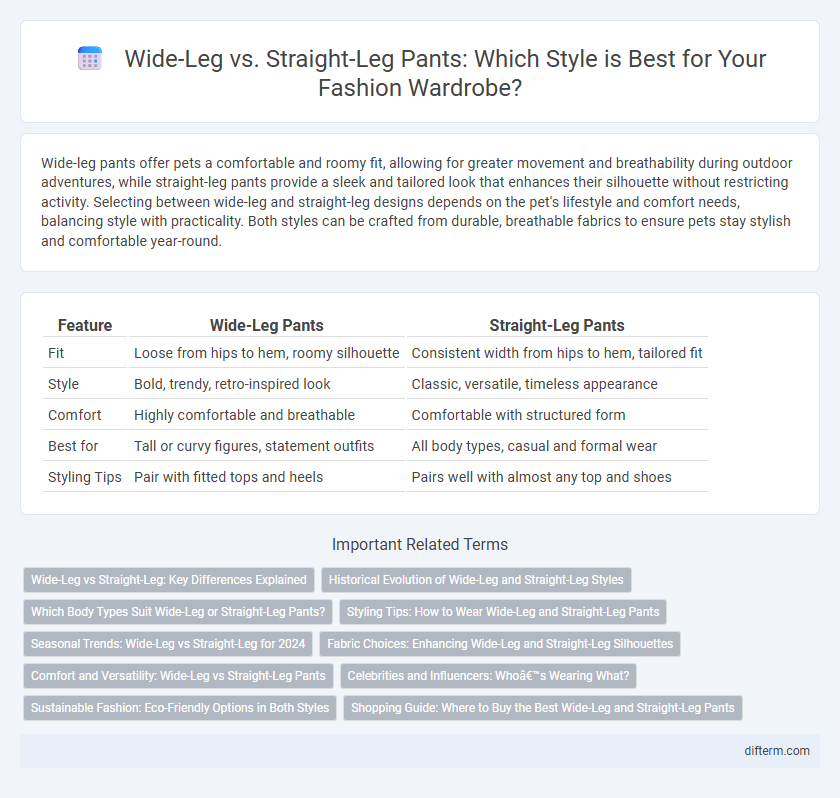 Wide-Leg vs. Straight-Leg Pants: Which Style is Best for Your Fashion Wardrobe?

Wide-leg pants offer pets a comfortable and roomy fit, allowing for greater movement and breathability during outdoor adventures, while straight-leg pants provide a sleek and tailored look that enhances their silhouette without restricting activity. Selecting between wide-leg and straight-leg designs depends on the pet's lifestyle and comfort needs, balancing style with practicality. Both styles can be crafted from durable, breathable fabrics to ensure pets stay stylish and comfortable year-round.

| Feature | Wide-Leg Pants | Straight-Leg Pants |
|---|---|---|
| Fit | Loose from hips to hem, roomy silhouette | Consistent width from hips to hem, tailored fit |
| Style | Bold, trendy, retro-inspired look | Classic, versatile, timeless appearance |
| Comfort | Highly comfortable and breathable | Comfortable with structured form |
| Best for | Tall or curvy figures, statement outfits | All body types, casual and formal wear |
| Styling Tips | Pair with fitted tops and heels | Pairs well with almost any top and shoes |

Important Related Terms

Wide-Leg vs Straight-Leg: Key Differences Explained
Historical Evolution of Wide-Leg and Straight-Leg Styles
Which Body Types Suit Wide-Leg or Straight-Leg Pants?
Styling Tips: How to Wear Wide-Leg and Straight-Leg Pants
Seasonal Trends: Wide-Leg vs Straight-Leg for 2024
Fabric Choices: Enhancing Wide-Leg and Straight-Leg Silhouettes
Comfort and Versatility: Wide-Leg vs Straight-Leg Pants
Celebrities and Influencers: Whoâ€™s Wearing What?
Sustainable Fashion: Eco-Friendly Options in Both Styles
Shopping Guide: Where to Buy the Best Wide-Leg and Straight-Leg Pants

difterm.com