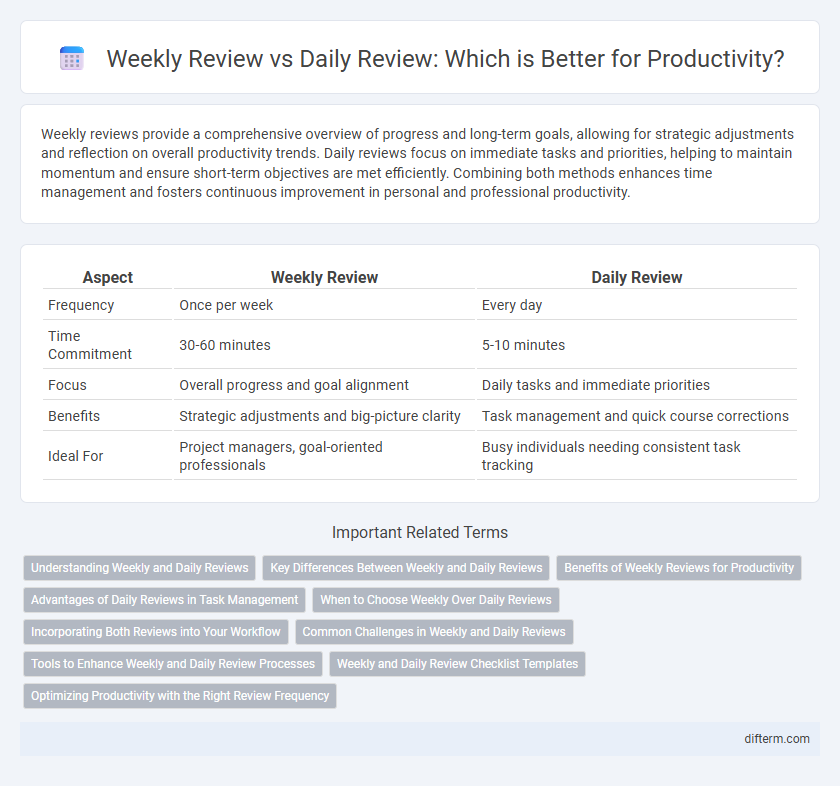 Weekly Review vs Daily Review: Which is Better for Productivity?

Weekly reviews provide a comprehensive overview of progress and long-term goals, allowing for strategic adjustments and reflection on overall productivity trends. Daily reviews focus on immediate tasks and priorities, helping to maintain momentum and ensure short-term objectives are met efficiently. Combining both methods enhances time management and fosters continuous improvement in personal and professional productivity.

| Aspect | Weekly Review | Daily Review |
|---|---|---|
| Frequency | Once per week | Every day |
| Time Commitment | 30-60 minutes | 5-10 minutes |
| Focus | Overall progress and goal alignment | Daily tasks and immediate priorities |
| Benefits | Strategic adjustments and big-picture clarity | Task management and quick course corrections |
| Ideal For | Project managers, goal-oriented professionals | Busy individuals needing consistent task tracking |

Important Related Terms

Understanding Weekly and Daily Reviews
Key Differences Between Weekly and Daily Reviews
Benefits of Weekly Reviews for Productivity
Advantages of Daily Reviews in Task Management
When to Choose Weekly Over Daily Reviews
Incorporating Both Reviews into Your Workflow
Common Challenges in Weekly and Daily Reviews
Tools to Enhance Weekly and Daily Review Processes
Weekly and Daily Review Checklist Templates
Optimizing Productivity with the Right Review Frequency

difterm.com