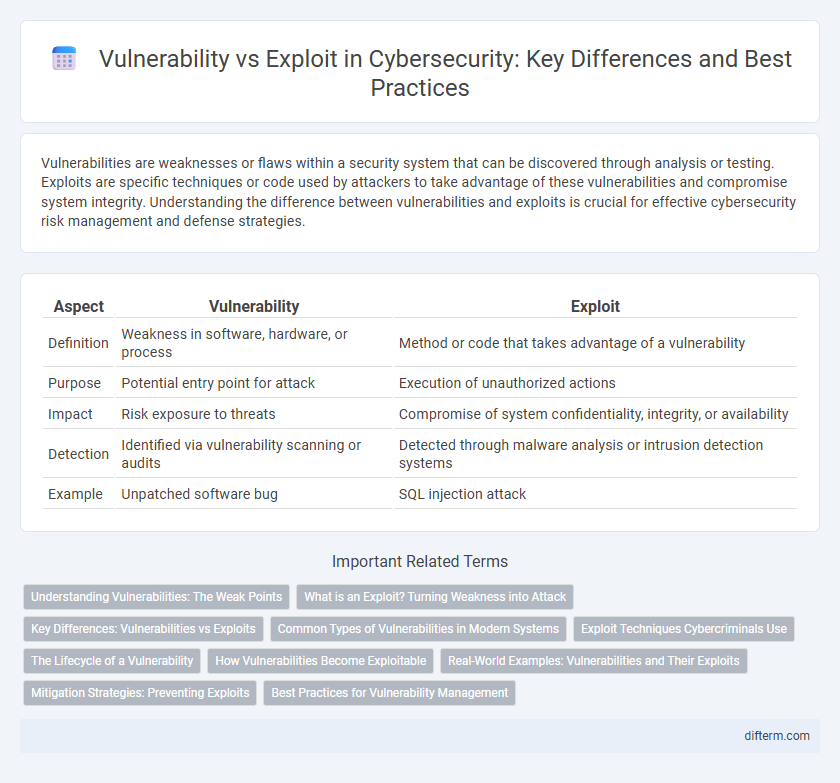 Vulnerability vs Exploit in Cybersecurity: Key Differences and Best Practices

Vulnerabilities are weaknesses or flaws within a security system that can be discovered through analysis or testing. Exploits are specific techniques or code used by attackers to take advantage of these vulnerabilities and compromise system integrity. Understanding the difference between vulnerabilities and exploits is crucial for effective cybersecurity risk management and defense strategies.

| Aspect | Vulnerability | Exploit |
|---|---|---|
| Definition | Weakness in software, hardware, or process | Method or code that takes advantage of a vulnerability |
| Purpose | Potential entry point for attack | Execution of unauthorized actions |
| Impact | Risk exposure to threats | Compromise of system confidentiality, integrity, or availability |
| Detection | Identified via vulnerability scanning or audits | Detected through malware analysis or intrusion detection systems |
| Example | Unpatched software bug | SQL injection attack |

Important Related Terms

Understanding Vulnerabilities: The Weak Points
What is an Exploit? Turning Weakness into Attack
Key Differences: Vulnerabilities vs Exploits
Common Types of Vulnerabilities in Modern Systems
Exploit Techniques Cybercriminals Use
The Lifecycle of a Vulnerability
How Vulnerabilities Become Exploitable
Real-World Examples: Vulnerabilities and Their Exploits
Mitigation Strategies: Preventing Exploits
Best Practices for Vulnerability Management

difterm.com