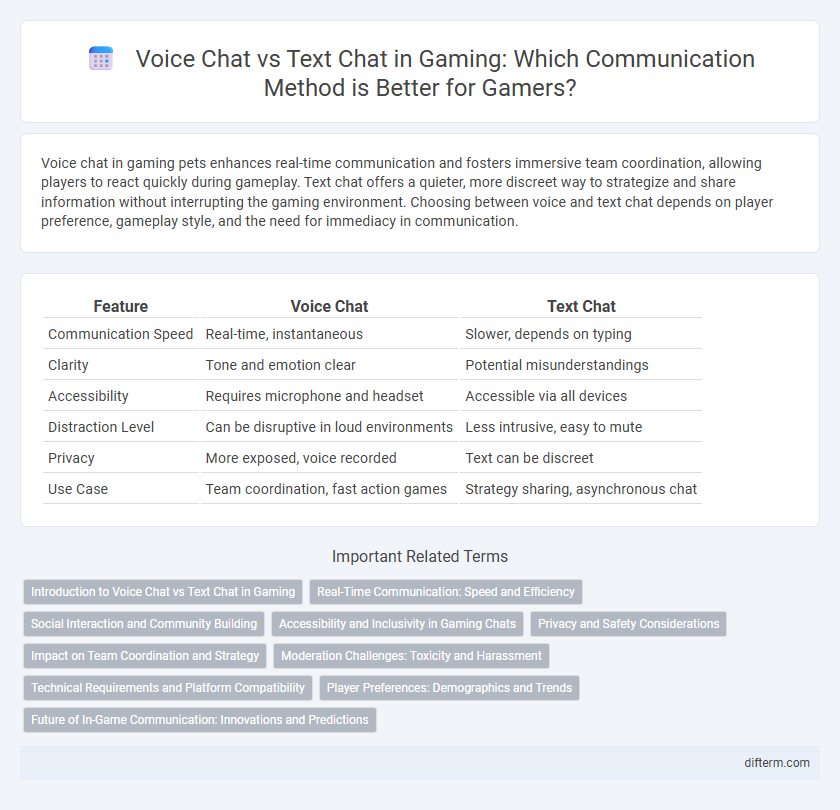 Voice Chat vs Text Chat in Gaming: Which Communication Method is Better for Gamers?

Voice chat in gaming pets enhances real-time communication and fosters immersive team coordination, allowing players to react quickly during gameplay. Text chat offers a quieter, more discreet way to strategize and share information without interrupting the gaming environment. Choosing between voice and text chat depends on player preference, gameplay style, and the need for immediacy in communication.

| Feature | Voice Chat | Text Chat |
|---|---|---|
| Communication Speed | Real-time, instantaneous | Slower, depends on typing |
| Clarity | Tone and emotion clear | Potential misunderstandings |
| Accessibility | Requires microphone and headset | Accessible via all devices |
| Distraction Level | Can be disruptive in loud environments | Less intrusive, easy to mute |
| Privacy | More exposed, voice recorded | Text can be discreet |
| Use Case | Team coordination, fast action games | Strategy sharing, asynchronous chat |

Important Related Terms

Introduction to Voice Chat vs Text Chat in Gaming
Real-Time Communication: Speed and Efficiency
Social Interaction and Community Building
Accessibility and Inclusivity in Gaming Chats
Privacy and Safety Considerations
Impact on Team Coordination and Strategy
Moderation Challenges: Toxicity and Harassment
Technical Requirements and Platform Compatibility
Player Preferences: Demographics and Trends
Future of In-Game Communication: Innovations and Predictions

difterm.com