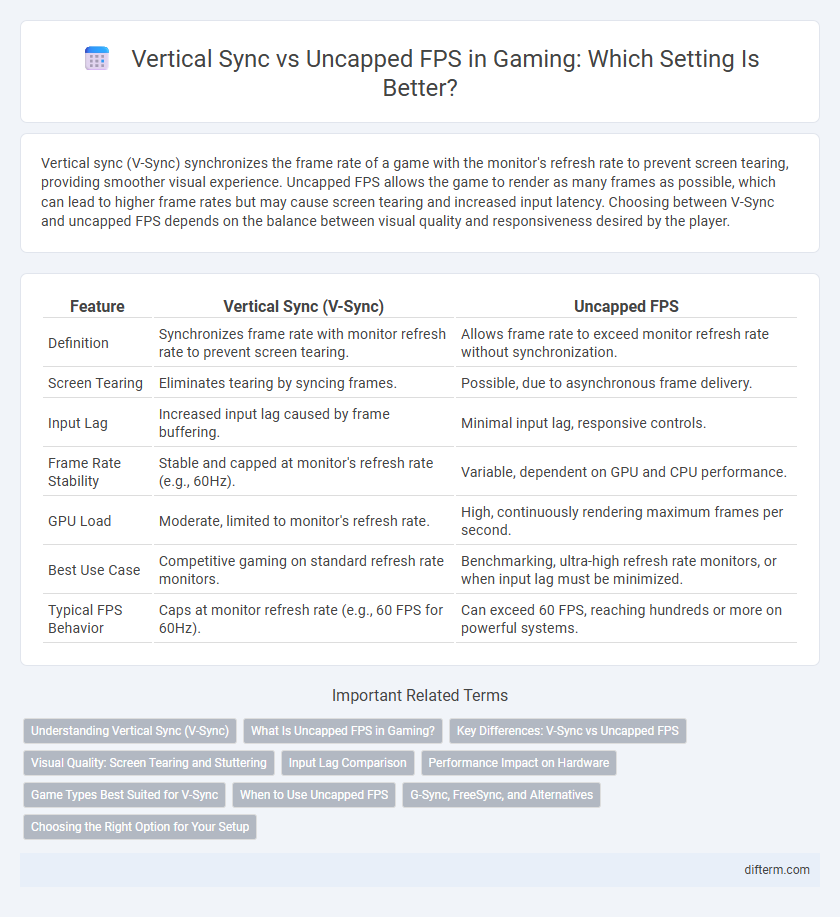 Vertical Sync vs Uncapped FPS in Gaming: Which Setting Is Better?

Vertical sync (V-Sync) synchronizes the frame rate of a game with the monitor's refresh rate to prevent screen tearing, providing smoother visual experience. Uncapped FPS allows the game to render as many frames as possible, which can lead to higher frame rates but may cause screen tearing and increased input latency. Choosing between V-Sync and uncapped FPS depends on the balance between visual quality and responsiveness desired by the player.

| Feature | Vertical Sync (V-Sync) | Uncapped FPS |
|---|---|---|
| Definition | Synchronizes frame rate with monitor refresh rate to prevent screen tearing. | Allows frame rate to exceed monitor refresh rate without synchronization. |
| Screen Tearing | Eliminates tearing by syncing frames. | Possible, due to asynchronous frame delivery. |
| Input Lag | Increased input lag caused by frame buffering. | Minimal input lag, responsive controls. |
| Frame Rate Stability | Stable and capped at monitor's refresh rate (e.g., 60Hz). | Variable, dependent on GPU and CPU performance. |
| GPU Load | Moderate, limited to monitor's refresh rate. | High, continuously rendering maximum frames per second. |
| Best Use Case | Competitive gaming on standard refresh rate monitors. | Benchmarking, ultra-high refresh rate monitors, or when input lag must be minimized. |
| Typical FPS Behavior | Caps at monitor refresh rate (e.g., 60 FPS for 60Hz). | Can exceed 60 FPS, reaching hundreds or more on powerful systems. |

Important Related Terms

Understanding Vertical Sync (V-Sync)
What Is Uncapped FPS in Gaming?
Key Differences: V-Sync vs Uncapped FPS
Visual Quality: Screen Tearing and Stuttering
Input Lag Comparison
Performance Impact on Hardware
Game Types Best Suited for V-Sync
When to Use Uncapped FPS
G-Sync, FreeSync, and Alternatives
Choosing the Right Option for Your Setup

difterm.com