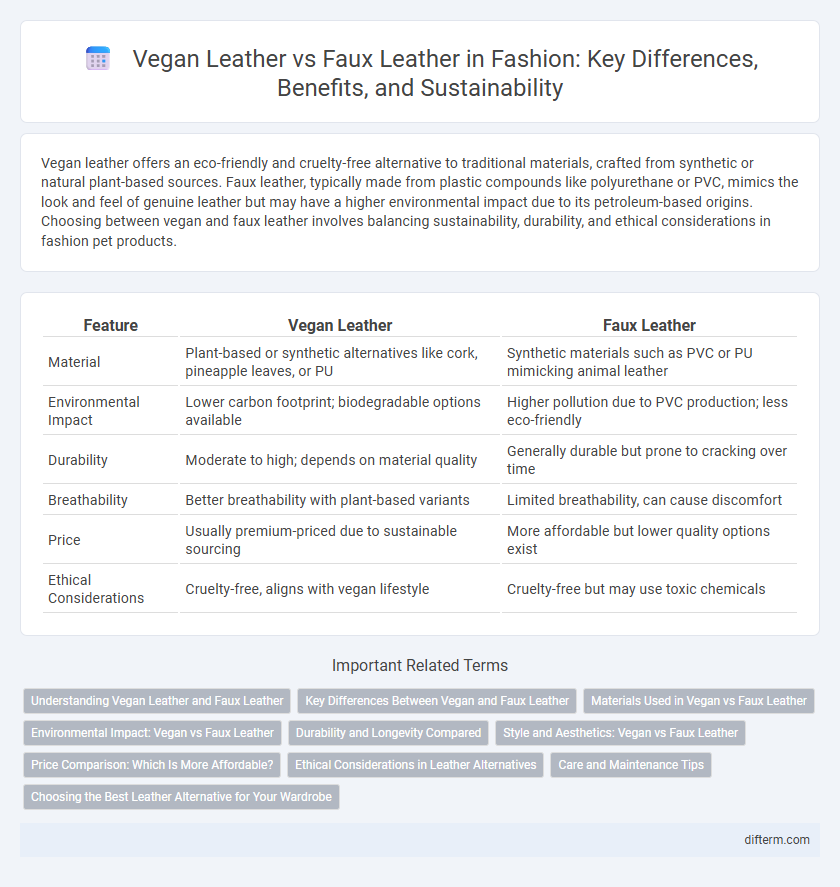 Vegan Leather vs Faux Leather in Fashion: Key Differences, Benefits, and Sustainability

Vegan leather offers an eco-friendly and cruelty-free alternative to traditional materials, crafted from synthetic or natural plant-based sources. Faux leather, typically made from plastic compounds like polyurethane or PVC, mimics the look and feel of genuine leather but may have a higher environmental impact due to its petroleum-based origins. Choosing between vegan and faux leather involves balancing sustainability, durability, and ethical considerations in fashion pet products.

| Feature | Vegan Leather | Faux Leather |
|---|---|---|
| Material | Plant-based or synthetic alternatives like cork, pineapple leaves, or PU | Synthetic materials such as PVC or PU mimicking animal leather |
| Environmental Impact | Lower carbon footprint; biodegradable options available | Higher pollution due to PVC production; less eco-friendly |
| Durability | Moderate to high; depends on material quality | Generally durable but prone to cracking over time |
| Breathability | Better breathability with plant-based variants | Limited breathability, can cause discomfort |
| Price | Usually premium-priced due to sustainable sourcing | More affordable but lower quality options exist |
| Ethical Considerations | Cruelty-free, aligns with vegan lifestyle | Cruelty-free but may use toxic chemicals |

Important Related Terms

Understanding Vegan Leather and Faux Leather
Key Differences Between Vegan and Faux Leather
Materials Used in Vegan vs Faux Leather
Environmental Impact: Vegan vs Faux Leather
Durability and Longevity Compared
Style and Aesthetics: Vegan vs Faux Leather
Price Comparison: Which Is More Affordable?
Ethical Considerations in Leather Alternatives
Care and Maintenance Tips
Choosing the Best Leather Alternative for Your Wardrobe

difterm.com