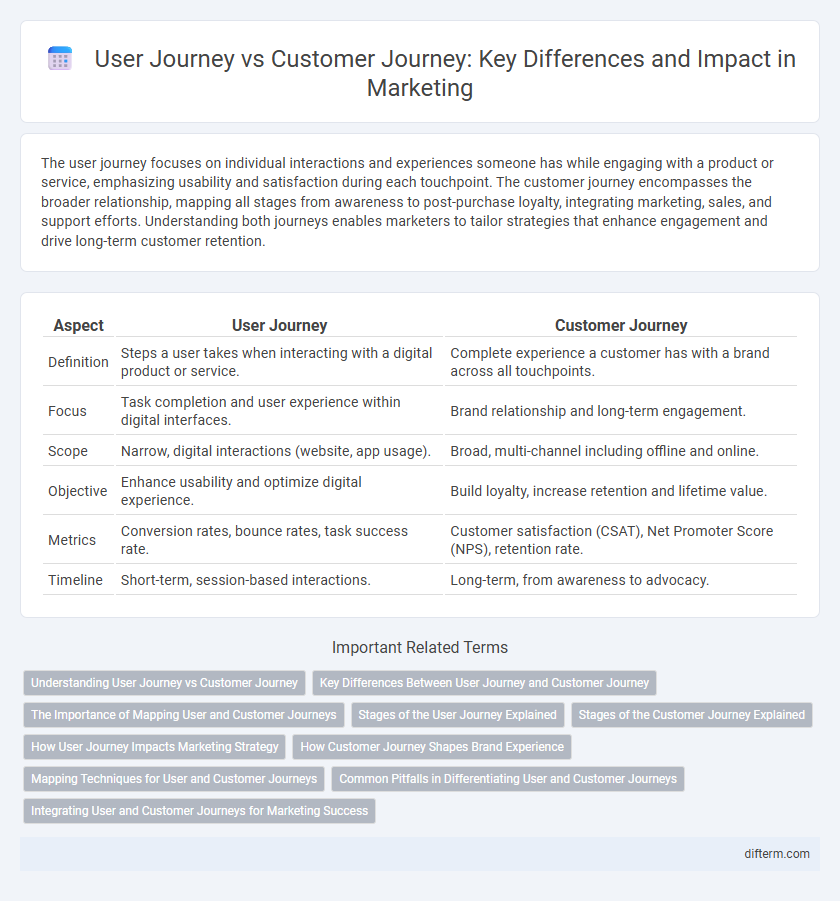 User Journey vs Customer Journey: Key Differences and Impact in Marketing

The user journey focuses on individual interactions and experiences someone has while engaging with a product or service, emphasizing usability and satisfaction during each touchpoint. The customer journey encompasses the broader relationship, mapping all stages from awareness to post-purchase loyalty, integrating marketing, sales, and support efforts. Understanding both journeys enables marketers to tailor strategies that enhance engagement and drive long-term customer retention.

| Aspect | User Journey | Customer Journey |
|---|---|---|
| Definition | Steps a user takes when interacting with a digital product or service. | Complete experience a customer has with a brand across all touchpoints. |
| Focus | Task completion and user experience within digital interfaces. | Brand relationship and long-term engagement. |
| Scope | Narrow, digital interactions (website, app usage). | Broad, multi-channel including offline and online. |
| Objective | Enhance usability and optimize digital experience. | Build loyalty, increase retention and lifetime value. |
| Metrics | Conversion rates, bounce rates, task success rate. | Customer satisfaction (CSAT), Net Promoter Score (NPS), retention rate. |
| Timeline | Short-term, session-based interactions. | Long-term, from awareness to advocacy. |

Important Related Terms

Understanding User Journey vs Customer Journey
Key Differences Between User Journey and Customer Journey
The Importance of Mapping User and Customer Journeys
Stages of the User Journey Explained
Stages of the Customer Journey Explained
How User Journey Impacts Marketing Strategy
How Customer Journey Shapes Brand Experience
Mapping Techniques for User and Customer Journeys
Common Pitfalls in Differentiating User and Customer Journeys
Integrating User and Customer Journeys for Marketing Success

difterm.com