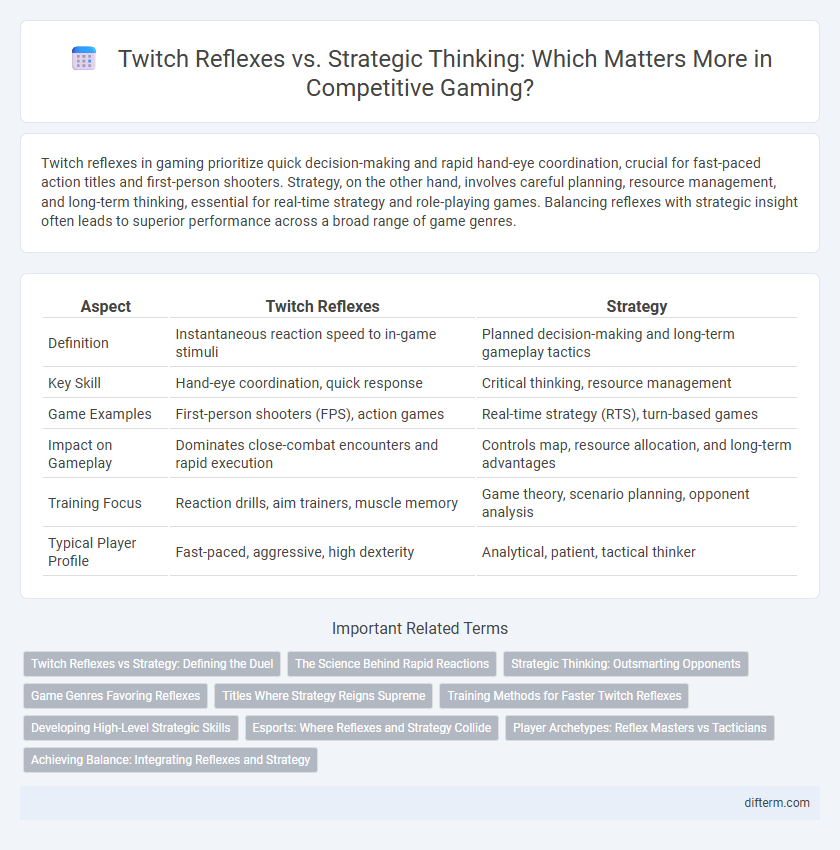 Twitch Reflexes vs. Strategic Thinking: Which Matters More in Competitive Gaming?

Twitch reflexes in gaming prioritize quick decision-making and rapid hand-eye coordination, crucial for fast-paced action titles and first-person shooters. Strategy, on the other hand, involves careful planning, resource management, and long-term thinking, essential for real-time strategy and role-playing games. Balancing reflexes with strategic insight often leads to superior performance across a broad range of game genres.

| Aspect | Twitch Reflexes | Strategy |
|---|---|---|
| Definition | Instantaneous reaction speed to in-game stimuli | Planned decision-making and long-term gameplay tactics |
| Key Skill | Hand-eye coordination, quick response | Critical thinking, resource management |
| Game Examples | First-person shooters (FPS), action games | Real-time strategy (RTS), turn-based games |
| Impact on Gameplay | Dominates close-combat encounters and rapid execution | Controls map, resource allocation, and long-term advantages |
| Training Focus | Reaction drills, aim trainers, muscle memory | Game theory, scenario planning, opponent analysis |
| Typical Player Profile | Fast-paced, aggressive, high dexterity | Analytical, patient, tactical thinker |

Important Related Terms

Twitch Reflexes vs Strategy: Defining the Duel
The Science Behind Rapid Reactions
Strategic Thinking: Outsmarting Opponents
Game Genres Favoring Reflexes
Titles Where Strategy Reigns Supreme
Training Methods for Faster Twitch Reflexes
Developing High-Level Strategic Skills
Esports: Where Reflexes and Strategy Collide
Player Archetypes: Reflex Masters vs Tacticians
Achieving Balance: Integrating Reflexes and Strategy

difterm.com