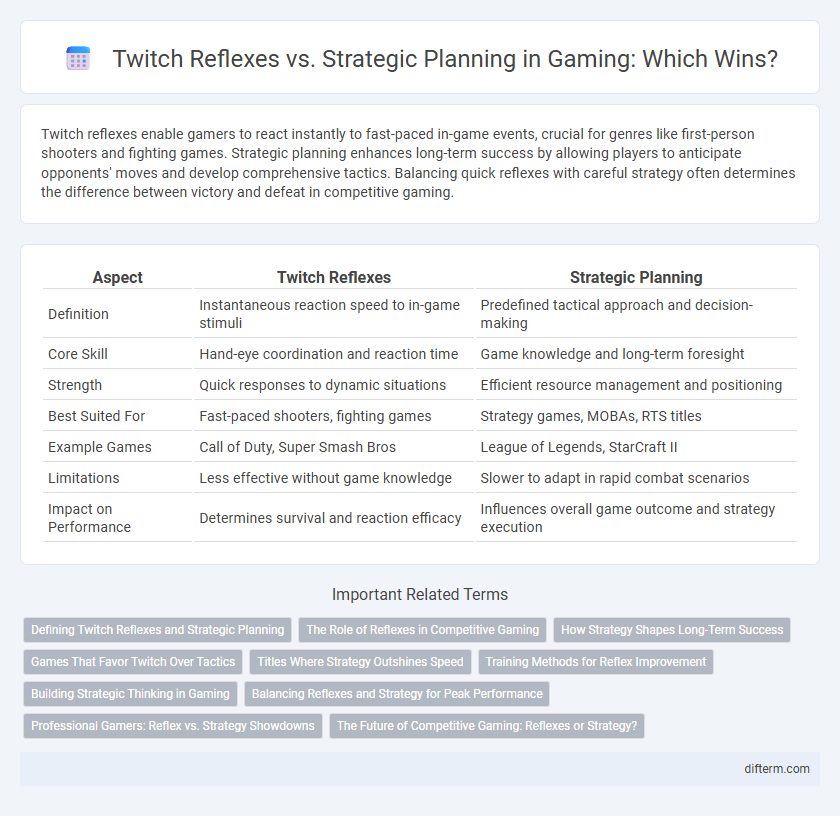 Twitch Reflexes vs. Strategic Planning in Gaming: Which Wins?

Twitch reflexes enable gamers to react instantly to fast-paced in-game events, crucial for genres like first-person shooters and fighting games. Strategic planning enhances long-term success by allowing players to anticipate opponents' moves and develop comprehensive tactics. Balancing quick reflexes with careful strategy often determines the difference between victory and defeat in competitive gaming.

| Aspect | Twitch Reflexes | Strategic Planning |
|---|---|---|
| Definition | Instantaneous reaction speed to in-game stimuli | Predefined tactical approach and decision-making |
| Core Skill | Hand-eye coordination and reaction time | Game knowledge and long-term foresight |
| Strength | Quick responses to dynamic situations | Efficient resource management and positioning |
| Best Suited For | Fast-paced shooters, fighting games | Strategy games, MOBAs, RTS titles |
| Example Games | Call of Duty, Super Smash Bros | League of Legends, StarCraft II |
| Limitations | Less effective without game knowledge | Slower to adapt in rapid combat scenarios |
| Impact on Performance | Determines survival and reaction efficacy | Influences overall game outcome and strategy execution |

Important Related Terms

Defining Twitch Reflexes and Strategic Planning
The Role of Reflexes in Competitive Gaming
How Strategy Shapes Long-Term Success
Games That Favor Twitch Over Tactics
Titles Where Strategy Outshines Speed
Training Methods for Reflex Improvement
Building Strategic Thinking in Gaming
Balancing Reflexes and Strategy for Peak Performance
Professional Gamers: Reflex vs. Strategy Showdowns
The Future of Competitive Gaming: Reflexes or Strategy?

difterm.com