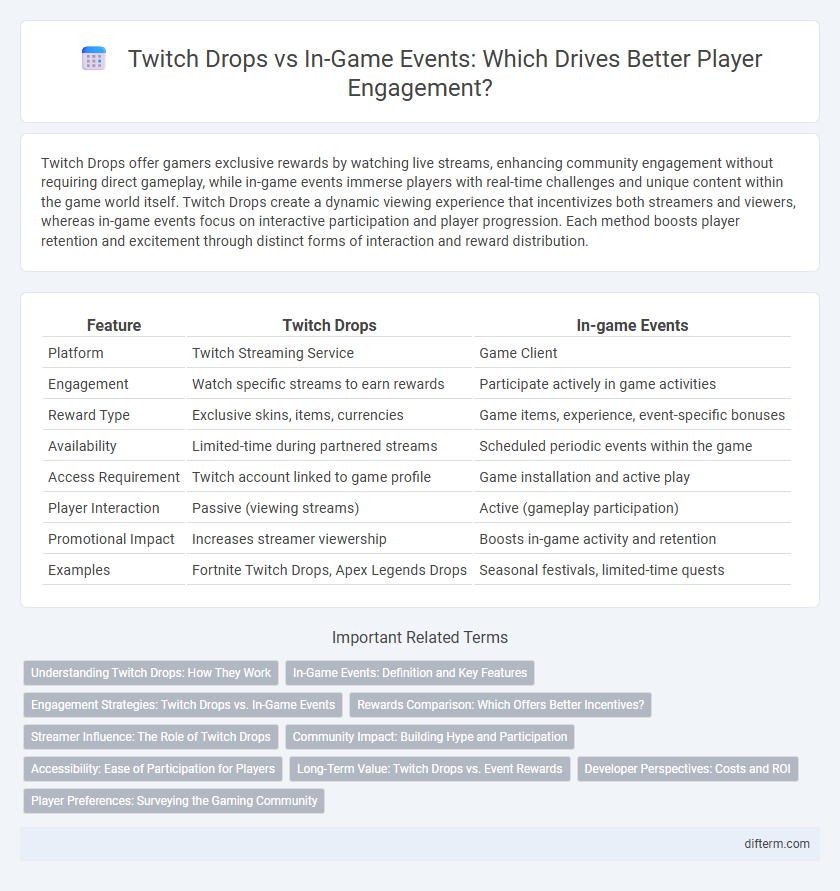 Twitch Drops vs In-Game Events: Which Drives Better Player Engagement?

Twitch Drops offer gamers exclusive rewards by watching live streams, enhancing community engagement without requiring direct gameplay, while in-game events immerse players with real-time challenges and unique content within the game world itself. Twitch Drops create a dynamic viewing experience that incentivizes both streamers and viewers, whereas in-game events focus on interactive participation and player progression. Each method boosts player retention and excitement through distinct forms of interaction and reward distribution.

| Feature | Twitch Drops | In-game Events |
|---|---|---|
| Platform | Twitch Streaming Service | Game Client |
| Engagement | Watch specific streams to earn rewards | Participate actively in game activities |
| Reward Type | Exclusive skins, items, currencies | Game items, experience, event-specific bonuses |
| Availability | Limited-time during partnered streams | Scheduled periodic events within the game |
| Access Requirement | Twitch account linked to game profile | Game installation and active play |
| Player Interaction | Passive (viewing streams) | Active (gameplay participation) |
| Promotional Impact | Increases streamer viewership | Boosts in-game activity and retention |
| Examples | Fortnite Twitch Drops, Apex Legends Drops | Seasonal festivals, limited-time quests |

Important Related Terms

Understanding Twitch Drops: How They Work
In-Game Events: Definition and Key Features
Engagement Strategies: Twitch Drops vs. In-Game Events
Rewards Comparison: Which Offers Better Incentives?
Streamer Influence: The Role of Twitch Drops
Community Impact: Building Hype and Participation
Accessibility: Ease of Participation for Players
Long-Term Value: Twitch Drops vs. Event Rewards
Developer Perspectives: Costs and ROI
Player Preferences: Surveying the Gaming Community

difterm.com