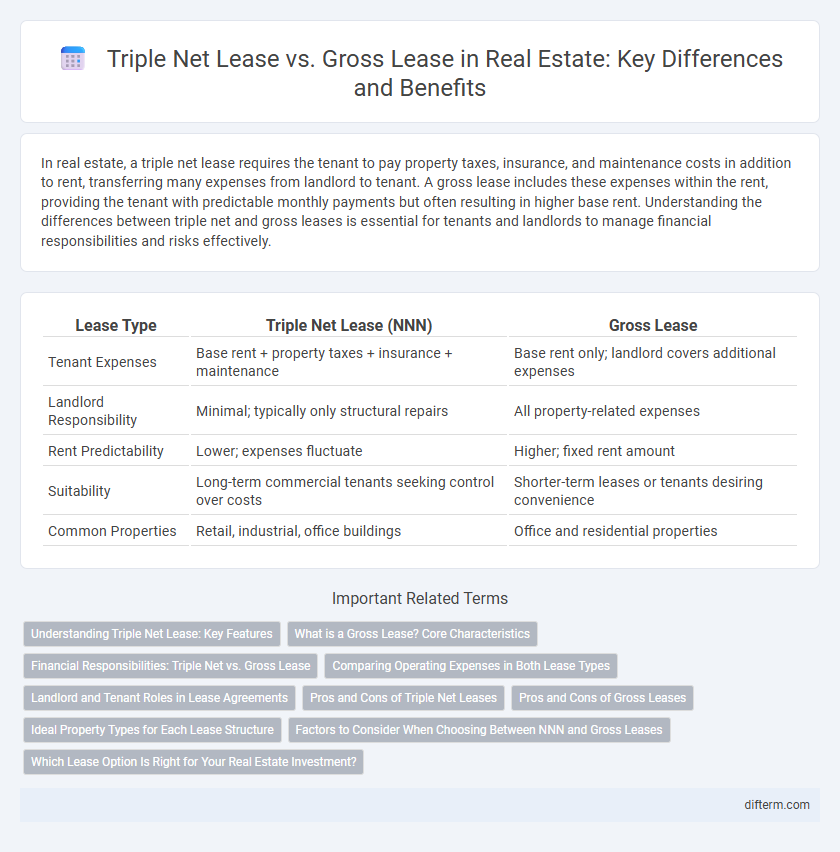 Triple Net Lease vs. Gross Lease in Real Estate: Key Differences and Benefits

In real estate, a triple net lease requires the tenant to pay property taxes, insurance, and maintenance costs in addition to rent, transferring many expenses from landlord to tenant. A gross lease includes these expenses within the rent, providing the tenant with predictable monthly payments but often resulting in higher base rent. Understanding the differences between triple net and gross leases is essential for tenants and landlords to manage financial responsibilities and risks effectively.

| Lease Type | Triple Net Lease (NNN) | Gross Lease |
|---|---|---|
| Tenant Expenses | Base rent + property taxes + insurance + maintenance | Base rent only; landlord covers additional expenses |
| Landlord Responsibility | Minimal; typically only structural repairs | All property-related expenses |
| Rent Predictability | Lower; expenses fluctuate | Higher; fixed rent amount |
| Suitability | Long-term commercial tenants seeking control over costs | Shorter-term leases or tenants desiring convenience |
| Common Properties | Retail, industrial, office buildings | Office and residential properties |

Important Related Terms

Understanding Triple Net Lease: Key Features
What is a Gross Lease? Core Characteristics
Financial Responsibilities: Triple Net vs. Gross Lease
Comparing Operating Expenses in Both Lease Types
Landlord and Tenant Roles in Lease Agreements
Pros and Cons of Triple Net Leases
Pros and Cons of Gross Leases
Ideal Property Types for Each Lease Structure
Factors to Consider When Choosing Between NNN and Gross Leases
Which Lease Option Is Right for Your Real Estate Investment?

difterm.com