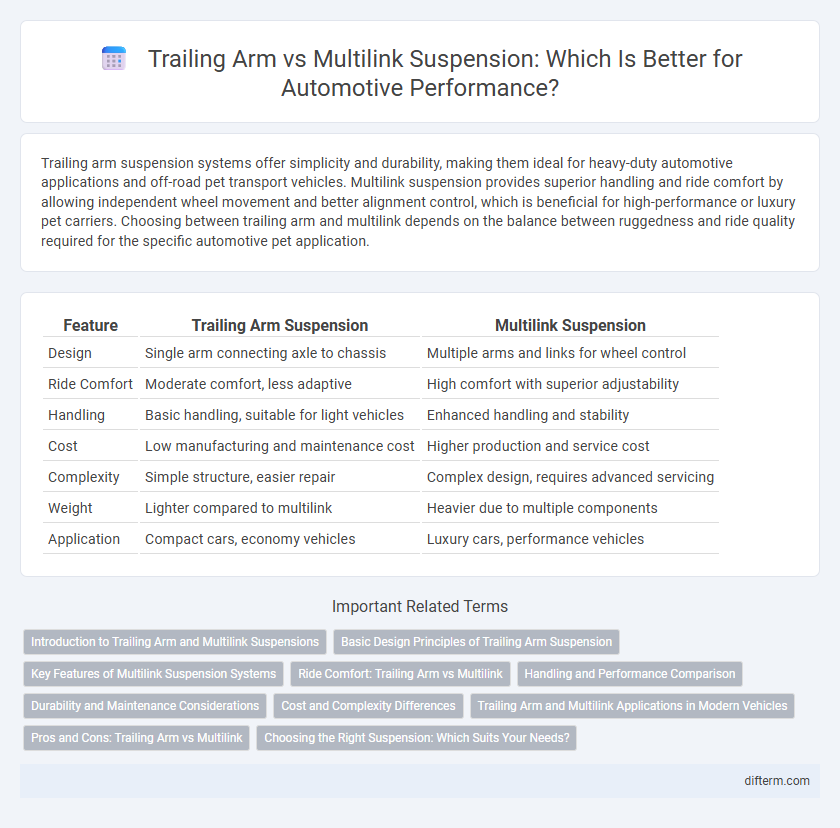 Trailing Arm vs Multilink Suspension: Which Is Better for Automotive Performance?

Trailing arm suspension systems offer simplicity and durability, making them ideal for heavy-duty automotive applications and off-road pet transport vehicles. Multilink suspension provides superior handling and ride comfort by allowing independent wheel movement and better alignment control, which is beneficial for high-performance or luxury pet carriers. Choosing between trailing arm and multilink depends on the balance between ruggedness and ride quality required for the specific automotive pet application.

| Feature | Trailing Arm Suspension | Multilink Suspension |
|---|---|---|
| Design | Single arm connecting axle to chassis | Multiple arms and links for wheel control |
| Ride Comfort | Moderate comfort, less adaptive | High comfort with superior adjustability |
| Handling | Basic handling, suitable for light vehicles | Enhanced handling and stability |
| Cost | Low manufacturing and maintenance cost | Higher production and service cost |
| Complexity | Simple structure, easier repair | Complex design, requires advanced servicing |
| Weight | Lighter compared to multilink | Heavier due to multiple components |
| Application | Compact cars, economy vehicles | Luxury cars, performance vehicles |

Important Related Terms

Introduction to Trailing Arm and Multilink Suspensions
Basic Design Principles of Trailing Arm Suspension
Key Features of Multilink Suspension Systems
Ride Comfort: Trailing Arm vs Multilink
Handling and Performance Comparison
Durability and Maintenance Considerations
Cost and Complexity Differences
Trailing Arm and Multilink Applications in Modern Vehicles
Pros and Cons: Trailing Arm vs Multilink
Choosing the Right Suspension: Which Suits Your Needs?

difterm.com