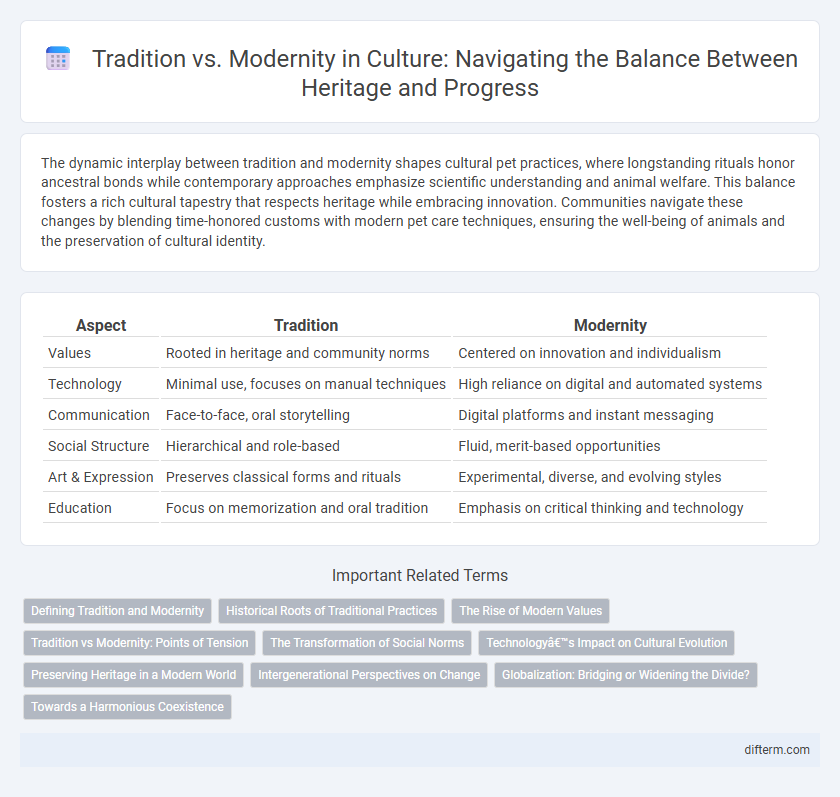 Tradition vs. Modernity in Culture: Navigating the Balance Between Heritage and Progress

The dynamic interplay between tradition and modernity shapes cultural pet practices, where longstanding rituals honor ancestral bonds while contemporary approaches emphasize scientific understanding and animal welfare. This balance fosters a rich cultural tapestry that respects heritage while embracing innovation. Communities navigate these changes by blending time-honored customs with modern pet care techniques, ensuring the well-being of animals and the preservation of cultural identity.

| Aspect | Tradition | Modernity |
|---|---|---|
| Values | Rooted in heritage and community norms | Centered on innovation and individualism |
| Technology | Minimal use, focuses on manual techniques | High reliance on digital and automated systems |
| Communication | Face-to-face, oral storytelling | Digital platforms and instant messaging |
| Social Structure | Hierarchical and role-based | Fluid, merit-based opportunities |
| Art & Expression | Preserves classical forms and rituals | Experimental, diverse, and evolving styles |
| Education | Focus on memorization and oral tradition | Emphasis on critical thinking and technology |

Important Related Terms

Defining Tradition and Modernity
Historical Roots of Traditional Practices
The Rise of Modern Values
Tradition vs Modernity: Points of Tension
The Transformation of Social Norms
Technologyâ€™s Impact on Cultural Evolution
Preserving Heritage in a Modern World
Intergenerational Perspectives on Change
Globalization: Bridging or Widening the Divide?
Towards a Harmonious Coexistence

difterm.com