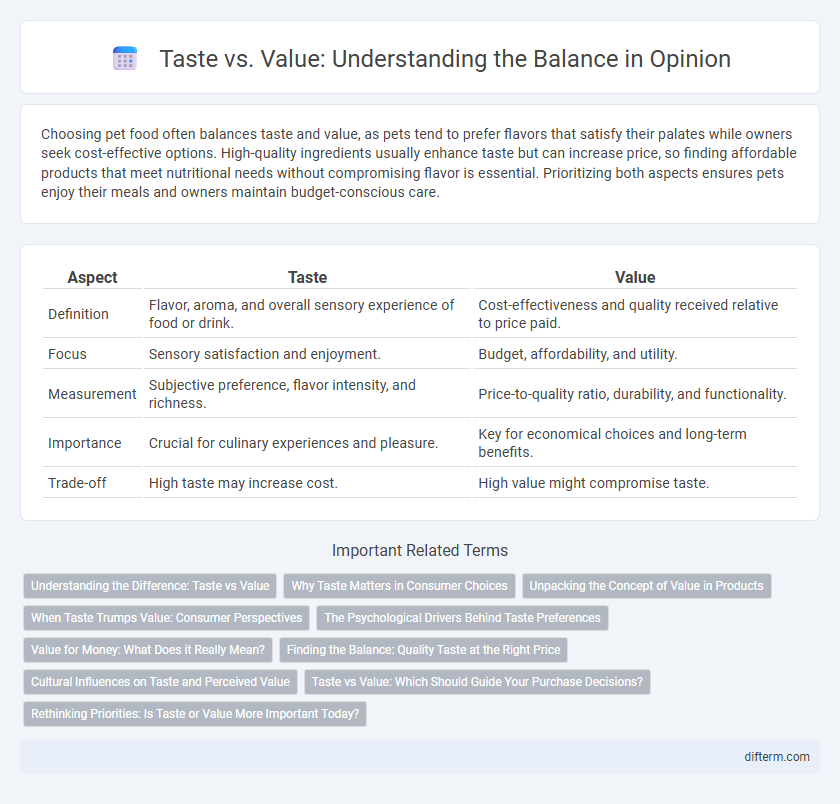 Taste vs. Value: Understanding the Balance in Opinion

Choosing pet food often balances taste and value, as pets tend to prefer flavors that satisfy their palates while owners seek cost-effective options. High-quality ingredients usually enhance taste but can increase price, so finding affordable products that meet nutritional needs without compromising flavor is essential. Prioritizing both aspects ensures pets enjoy their meals and owners maintain budget-conscious care.

| Aspect | Taste | Value |
|---|---|---|
| Definition | Flavor, aroma, and overall sensory experience of food or drink. | Cost-effectiveness and quality received relative to price paid. |
| Focus | Sensory satisfaction and enjoyment. | Budget, affordability, and utility. |
| Measurement | Subjective preference, flavor intensity, and richness. | Price-to-quality ratio, durability, and functionality. |
| Importance | Crucial for culinary experiences and pleasure. | Key for economical choices and long-term benefits. |
| Trade-off | High taste may increase cost. | High value might compromise taste. |

Important Related Terms

Understanding the Difference: Taste vs Value
Why Taste Matters in Consumer Choices
Unpacking the Concept of Value in Products
When Taste Trumps Value: Consumer Perspectives
The Psychological Drivers Behind Taste Preferences
Value for Money: What Does it Really Mean?
Finding the Balance: Quality Taste at the Right Price
Cultural Influences on Taste and Perceived Value
Taste vs Value: Which Should Guide Your Purchase Decisions?
Rethinking Priorities: Is Taste or Value More Important Today?

difterm.com