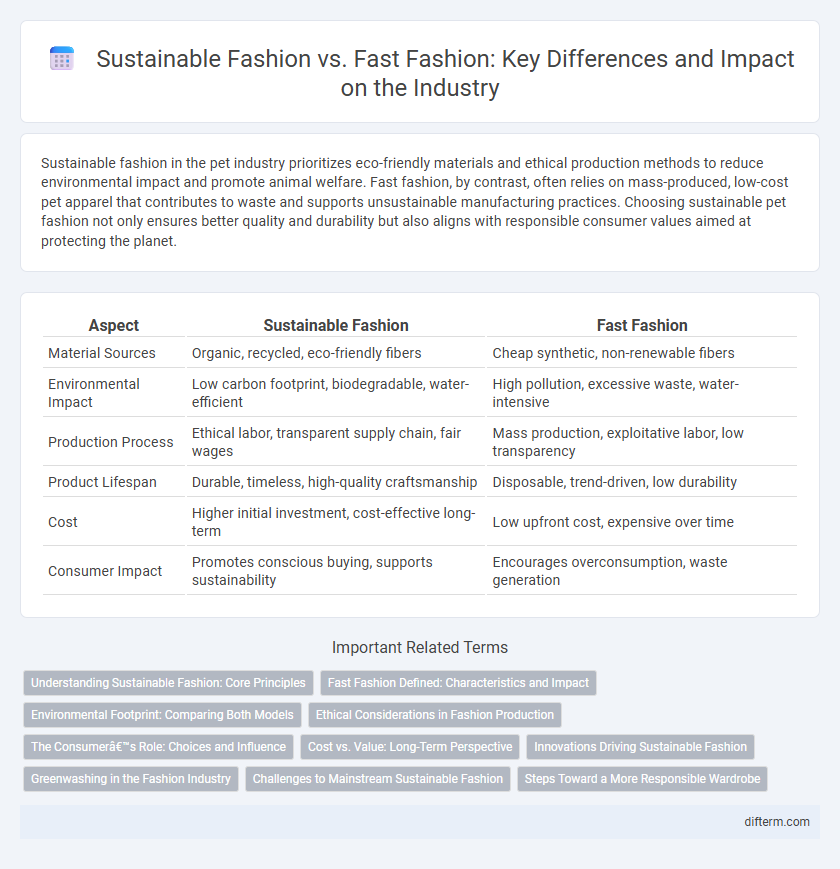 Sustainable Fashion vs. Fast Fashion: Key Differences and Impact on the Industry

Sustainable fashion in the pet industry prioritizes eco-friendly materials and ethical production methods to reduce environmental impact and promote animal welfare. Fast fashion, by contrast, often relies on mass-produced, low-cost pet apparel that contributes to waste and supports unsustainable manufacturing practices. Choosing sustainable pet fashion not only ensures better quality and durability but also aligns with responsible consumer values aimed at protecting the planet.

| Aspect | Sustainable Fashion | Fast Fashion |
|---|---|---|
| Material Sources | Organic, recycled, eco-friendly fibers | Cheap synthetic, non-renewable fibers |
| Environmental Impact | Low carbon footprint, biodegradable, water-efficient | High pollution, excessive waste, water-intensive |
| Production Process | Ethical labor, transparent supply chain, fair wages | Mass production, exploitative labor, low transparency |
| Product Lifespan | Durable, timeless, high-quality craftsmanship | Disposable, trend-driven, low durability |
| Cost | Higher initial investment, cost-effective long-term | Low upfront cost, expensive over time |
| Consumer Impact | Promotes conscious buying, supports sustainability | Encourages overconsumption, waste generation |

Important Related Terms

Understanding Sustainable Fashion: Core Principles
Fast Fashion Defined: Characteristics and Impact
Environmental Footprint: Comparing Both Models
Ethical Considerations in Fashion Production
The Consumerâ€™s Role: Choices and Influence
Cost vs. Value: Long-Term Perspective
Innovations Driving Sustainable Fashion
Greenwashing in the Fashion Industry
Challenges to Mainstream Sustainable Fashion
Steps Toward a More Responsible Wardrobe

difterm.com