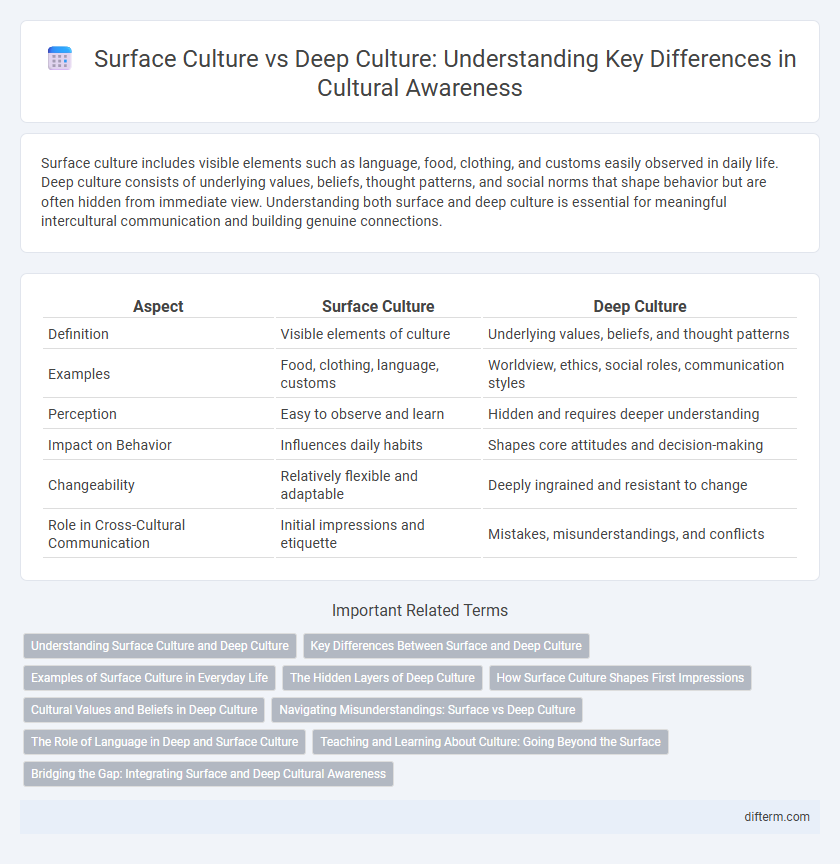 Surface Culture vs Deep Culture: Understanding Key Differences in Cultural Awareness

Surface culture includes visible elements such as language, food, clothing, and customs easily observed in daily life. Deep culture consists of underlying values, beliefs, thought patterns, and social norms that shape behavior but are often hidden from immediate view. Understanding both surface and deep culture is essential for meaningful intercultural communication and building genuine connections.

| Aspect | Surface Culture | Deep Culture |
|---|---|---|
| Definition | Visible elements of culture | Underlying values, beliefs, and thought patterns |
| Examples | Food, clothing, language, customs | Worldview, ethics, social roles, communication styles |
| Perception | Easy to observe and learn | Hidden and requires deeper understanding |
| Impact on Behavior | Influences daily habits | Shapes core attitudes and decision-making |
| Changeability | Relatively flexible and adaptable | Deeply ingrained and resistant to change |
| Role in Cross-Cultural Communication | Initial impressions and etiquette | Mistakes, misunderstandings, and conflicts |

Important Related Terms

Understanding Surface Culture and Deep Culture
Key Differences Between Surface and Deep Culture
Examples of Surface Culture in Everyday Life
The Hidden Layers of Deep Culture
How Surface Culture Shapes First Impressions
Cultural Values and Beliefs in Deep Culture
Navigating Misunderstandings: Surface vs Deep Culture
The Role of Language in Deep and Surface Culture
Teaching and Learning About Culture: Going Beyond the Surface
Bridging the Gap: Integrating Surface and Deep Cultural Awareness

difterm.com