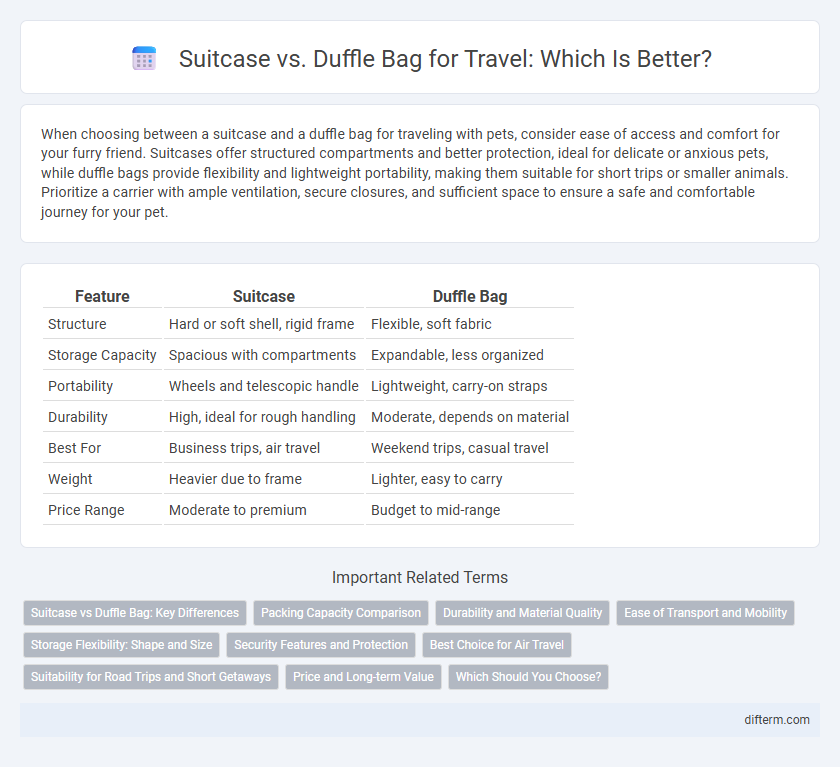 Suitcase vs. Duffle Bag for Travel: Which Is Better?

When choosing between a suitcase and a duffle bag for traveling with pets, consider ease of access and comfort for your furry friend. Suitcases offer structured compartments and better protection, ideal for delicate or anxious pets, while duffle bags provide flexibility and lightweight portability, making them suitable for short trips or smaller animals. Prioritize a carrier with ample ventilation, secure closures, and sufficient space to ensure a safe and comfortable journey for your pet.

| Feature | Suitcase | Duffle Bag |
|---|---|---|
| Structure | Hard or soft shell, rigid frame | Flexible, soft fabric |
| Storage Capacity | Spacious with compartments | Expandable, less organized |
| Portability | Wheels and telescopic handle | Lightweight, carry-on straps |
| Durability | High, ideal for rough handling | Moderate, depends on material |
| Best For | Business trips, air travel | Weekend trips, casual travel |
| Weight | Heavier due to frame | Lighter, easy to carry |
| Price Range | Moderate to premium | Budget to mid-range |

Important Related Terms

Suitcase vs Duffle Bag: Key Differences
Packing Capacity Comparison
Durability and Material Quality
Ease of Transport and Mobility
Storage Flexibility: Shape and Size
Security Features and Protection
Best Choice for Air Travel
Suitability for Road Trips and Short Getaways
Price and Long-term Value
Which Should You Choose?

difterm.com