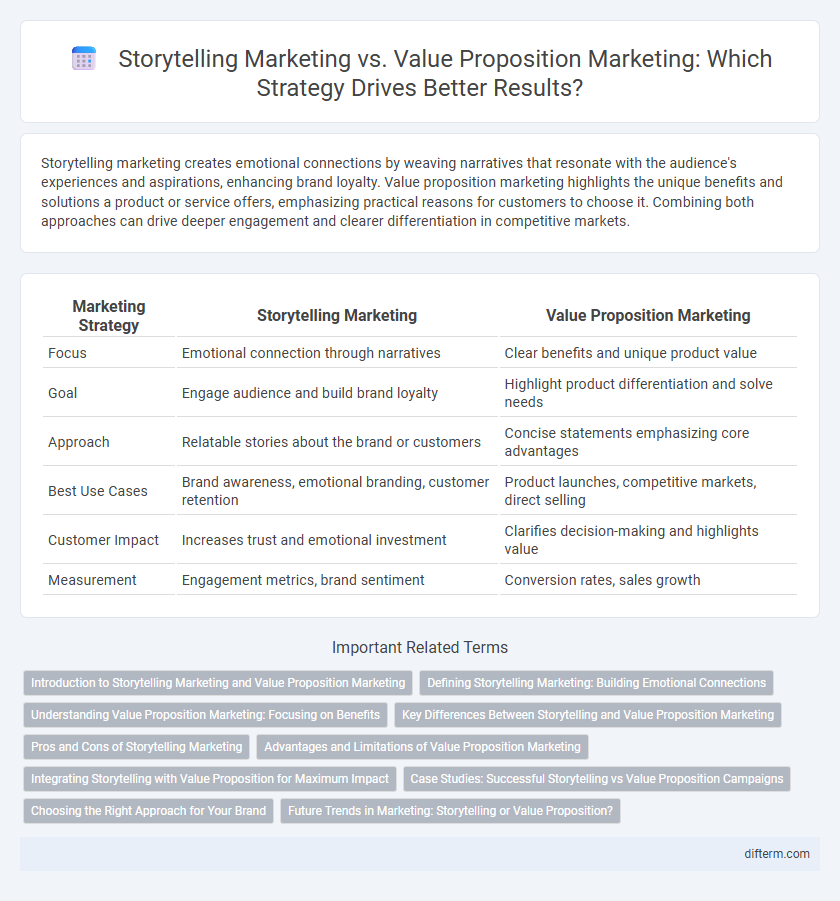 Storytelling Marketing vs. Value Proposition Marketing: Which Strategy Drives Better Results?

Storytelling marketing creates emotional connections by weaving narratives that resonate with the audience's experiences and aspirations, enhancing brand loyalty. Value proposition marketing highlights the unique benefits and solutions a product or service offers, emphasizing practical reasons for customers to choose it. Combining both approaches can drive deeper engagement and clearer differentiation in competitive markets.

| Marketing Strategy | Storytelling Marketing | Value Proposition Marketing |
|---|---|---|
| Focus | Emotional connection through narratives | Clear benefits and unique product value |
| Goal | Engage audience and build brand loyalty | Highlight product differentiation and solve needs |
| Approach | Relatable stories about the brand or customers | Concise statements emphasizing core advantages |
| Best Use Cases | Brand awareness, emotional branding, customer retention | Product launches, competitive markets, direct selling |
| Customer Impact | Increases trust and emotional investment | Clarifies decision-making and highlights value |
| Measurement | Engagement metrics, brand sentiment | Conversion rates, sales growth |

Important Related Terms

Introduction to Storytelling Marketing and Value Proposition Marketing
Defining Storytelling Marketing: Building Emotional Connections
Understanding Value Proposition Marketing: Focusing on Benefits
Key Differences Between Storytelling and Value Proposition Marketing
Pros and Cons of Storytelling Marketing
Advantages and Limitations of Value Proposition Marketing
Integrating Storytelling with Value Proposition for Maximum Impact
Case Studies: Successful Storytelling vs Value Proposition Campaigns
Choosing the Right Approach for Your Brand
Future Trends in Marketing: Storytelling or Value Proposition?

difterm.com