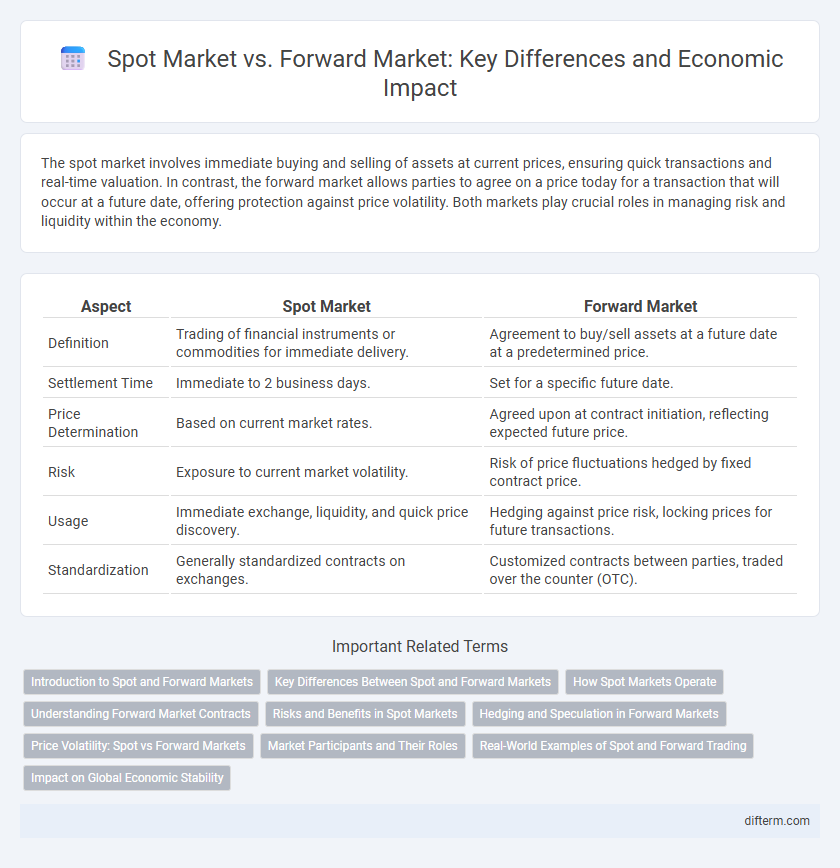 Spot Market vs. Forward Market: Key Differences and Economic Impact

The spot market involves immediate buying and selling of assets at current prices, ensuring quick transactions and real-time valuation. In contrast, the forward market allows parties to agree on a price today for a transaction that will occur at a future date, offering protection against price volatility. Both markets play crucial roles in managing risk and liquidity within the economy.

| Aspect | Spot Market | Forward Market |
|---|---|---|
| Definition | Trading of financial instruments or commodities for immediate delivery. | Agreement to buy/sell assets at a future date at a predetermined price. |
| Settlement Time | Immediate to 2 business days. | Set for a specific future date. |
| Price Determination | Based on current market rates. | Agreed upon at contract initiation, reflecting expected future price. |
| Risk | Exposure to current market volatility. | Risk of price fluctuations hedged by fixed contract price. |
| Usage | Immediate exchange, liquidity, and quick price discovery. | Hedging against price risk, locking prices for future transactions. |
| Standardization | Generally standardized contracts on exchanges. | Customized contracts between parties, traded over the counter (OTC). |

Important Related Terms

Introduction to Spot and Forward Markets
Key Differences Between Spot and Forward Markets
How Spot Markets Operate
Understanding Forward Market Contracts
Risks and Benefits in Spot Markets
Hedging and Speculation in Forward Markets
Price Volatility: Spot vs Forward Markets
Market Participants and Their Roles
Real-World Examples of Spot and Forward Trading
Impact on Global Economic Stability

difterm.com