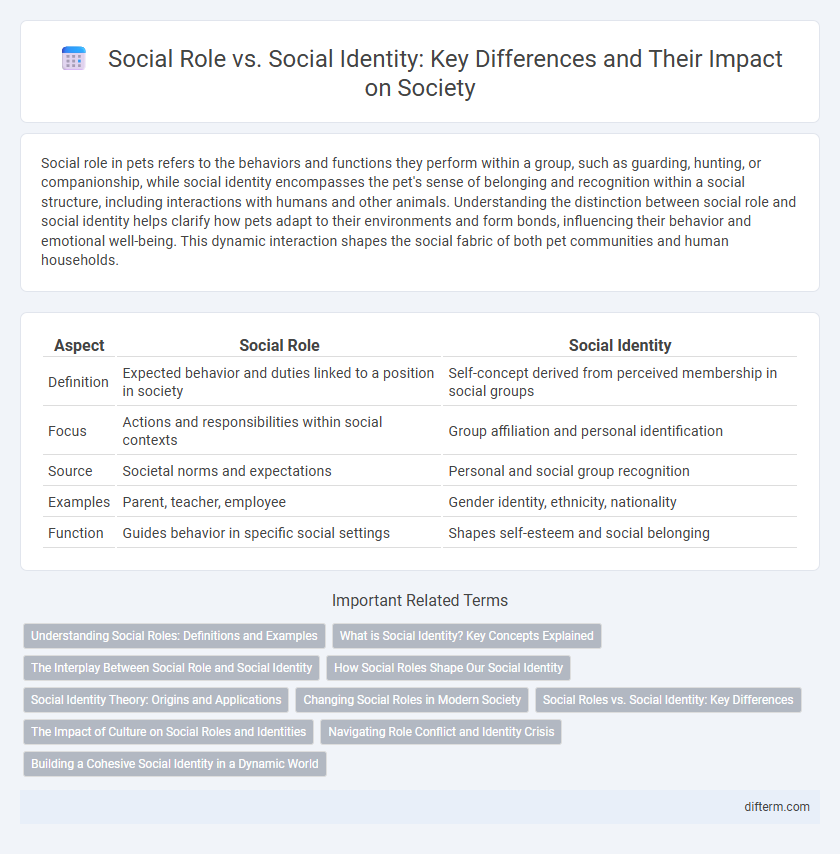 Social Role vs. Social Identity: Key Differences and Their Impact on Society

Social role in pets refers to the behaviors and functions they perform within a group, such as guarding, hunting, or companionship, while social identity encompasses the pet's sense of belonging and recognition within a social structure, including interactions with humans and other animals. Understanding the distinction between social role and social identity helps clarify how pets adapt to their environments and form bonds, influencing their behavior and emotional well-being. This dynamic interaction shapes the social fabric of both pet communities and human households.

| Aspect | Social Role | Social Identity |
|---|---|---|
| Definition | Expected behavior and duties linked to a position in society | Self-concept derived from perceived membership in social groups |
| Focus | Actions and responsibilities within social contexts | Group affiliation and personal identification |
| Source | Societal norms and expectations | Personal and social group recognition |
| Examples | Parent, teacher, employee | Gender identity, ethnicity, nationality |
| Function | Guides behavior in specific social settings | Shapes self-esteem and social belonging |

Important Related Terms

Understanding Social Roles: Definitions and Examples
What is Social Identity? Key Concepts Explained
The Interplay Between Social Role and Social Identity
How Social Roles Shape Our Social Identity
Social Identity Theory: Origins and Applications
Changing Social Roles in Modern Society
Social Roles vs. Social Identity: Key Differences
The Impact of Culture on Social Roles and Identities
Navigating Role Conflict and Identity Crisis
Building a Cohesive Social Identity in a Dynamic World

difterm.com