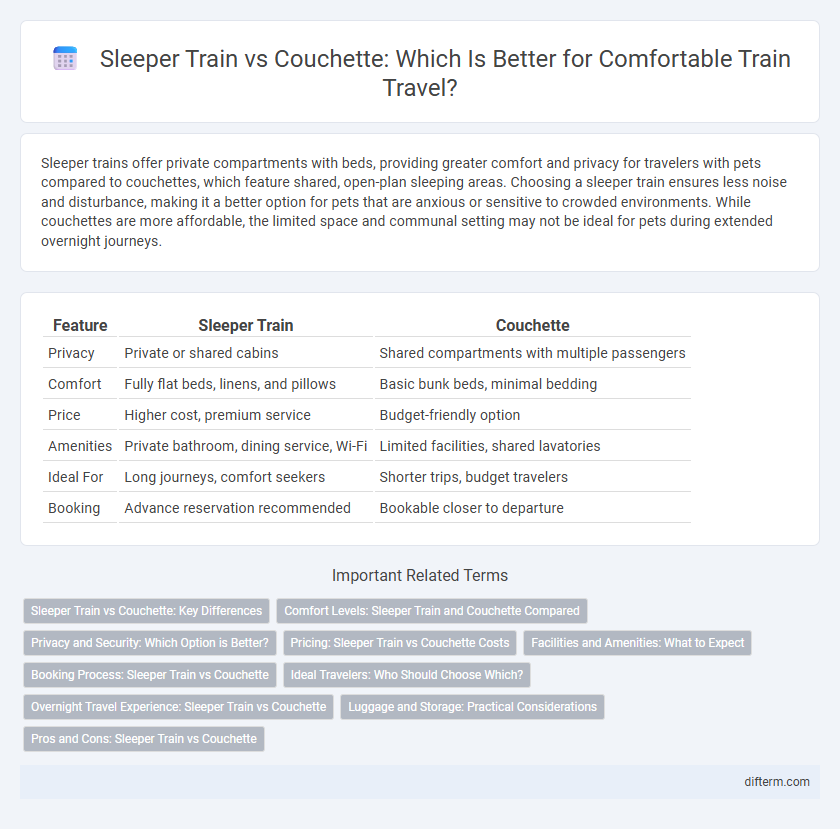 Sleeper Train vs Couchette: Which Is Better for Comfortable Train Travel?

Sleeper trains offer private compartments with beds, providing greater comfort and privacy for travelers with pets compared to couchettes, which feature shared, open-plan sleeping areas. Choosing a sleeper train ensures less noise and disturbance, making it a better option for pets that are anxious or sensitive to crowded environments. While couchettes are more affordable, the limited space and communal setting may not be ideal for pets during extended overnight journeys.

| Feature | Sleeper Train | Couchette |
|---|---|---|
| Privacy | Private or shared cabins | Shared compartments with multiple passengers |
| Comfort | Fully flat beds, linens, and pillows | Basic bunk beds, minimal bedding |
| Price | Higher cost, premium service | Budget-friendly option |
| Amenities | Private bathroom, dining service, Wi-Fi | Limited facilities, shared lavatories |
| Ideal For | Long journeys, comfort seekers | Shorter trips, budget travelers |
| Booking | Advance reservation recommended | Bookable closer to departure |

Important Related Terms

Sleeper Train vs Couchette: Key Differences
Comfort Levels: Sleeper Train and Couchette Compared
Privacy and Security: Which Option is Better?
Pricing: Sleeper Train vs Couchette Costs
Facilities and Amenities: What to Expect
Booking Process: Sleeper Train vs Couchette
Ideal Travelers: Who Should Choose Which?
Overnight Travel Experience: Sleeper Train vs Couchette
Luggage and Storage: Practical Considerations
Pros and Cons: Sleeper Train vs Couchette

difterm.com