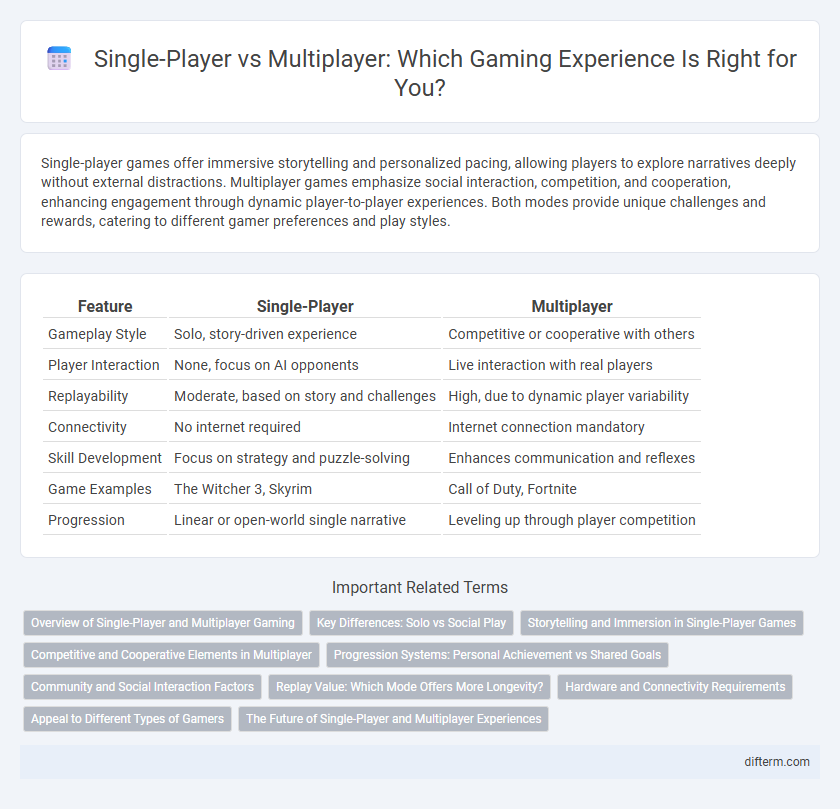 Single-Player vs Multiplayer: Which Gaming Experience Is Right for You?

Single-player games offer immersive storytelling and personalized pacing, allowing players to explore narratives deeply without external distractions. Multiplayer games emphasize social interaction, competition, and cooperation, enhancing engagement through dynamic player-to-player experiences. Both modes provide unique challenges and rewards, catering to different gamer preferences and play styles.

| Feature | Single-Player | Multiplayer |
|---|---|---|
| Gameplay Style | Solo, story-driven experience | Competitive or cooperative with others |
| Player Interaction | None, focus on AI opponents | Live interaction with real players |
| Replayability | Moderate, based on story and challenges | High, due to dynamic player variability |
| Connectivity | No internet required | Internet connection mandatory |
| Skill Development | Focus on strategy and puzzle-solving | Enhances communication and reflexes |
| Game Examples | The Witcher 3, Skyrim | Call of Duty, Fortnite |
| Progression | Linear or open-world single narrative | Leveling up through player competition |

Important Related Terms

Overview of Single-Player and Multiplayer Gaming
Key Differences: Solo vs Social Play
Storytelling and Immersion in Single-Player Games
Competitive and Cooperative Elements in Multiplayer
Progression Systems: Personal Achievement vs Shared Goals
Community and Social Interaction Factors
Replay Value: Which Mode Offers More Longevity?
Hardware and Connectivity Requirements
Appeal to Different Types of Gamers
The Future of Single-Player and Multiplayer Experiences

difterm.com