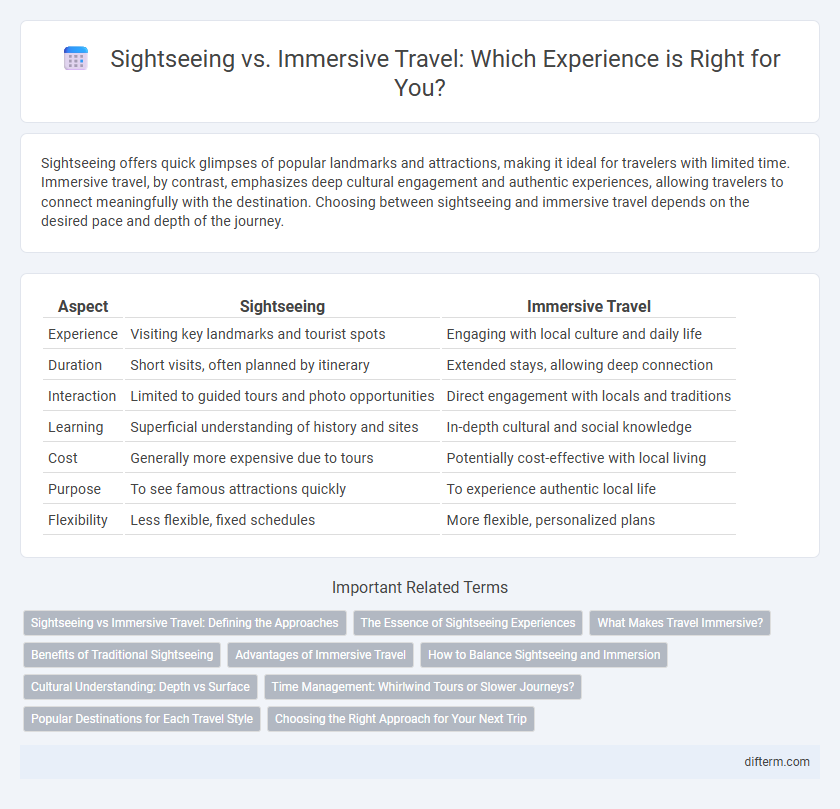 Sightseeing vs. Immersive Travel: Which Experience is Right for You?

Sightseeing offers quick glimpses of popular landmarks and attractions, making it ideal for travelers with limited time. Immersive travel, by contrast, emphasizes deep cultural engagement and authentic experiences, allowing travelers to connect meaningfully with the destination. Choosing between sightseeing and immersive travel depends on the desired pace and depth of the journey.

| Aspect | Sightseeing | Immersive Travel |
|---|---|---|
| Experience | Visiting key landmarks and tourist spots | Engaging with local culture and daily life |
| Duration | Short visits, often planned by itinerary | Extended stays, allowing deep connection |
| Interaction | Limited to guided tours and photo opportunities | Direct engagement with locals and traditions |
| Learning | Superficial understanding of history and sites | In-depth cultural and social knowledge |
| Cost | Generally more expensive due to tours | Potentially cost-effective with local living |
| Purpose | To see famous attractions quickly | To experience authentic local life |
| Flexibility | Less flexible, fixed schedules | More flexible, personalized plans |

Important Related Terms

Sightseeing vs Immersive Travel: Defining the Approaches
The Essence of Sightseeing Experiences
What Makes Travel Immersive?
Benefits of Traditional Sightseeing
Advantages of Immersive Travel
How to Balance Sightseeing and Immersion
Cultural Understanding: Depth vs Surface
Time Management: Whirlwind Tours or Slower Journeys?
Popular Destinations for Each Travel Style
Choosing the Right Approach for Your Next Trip

difterm.com