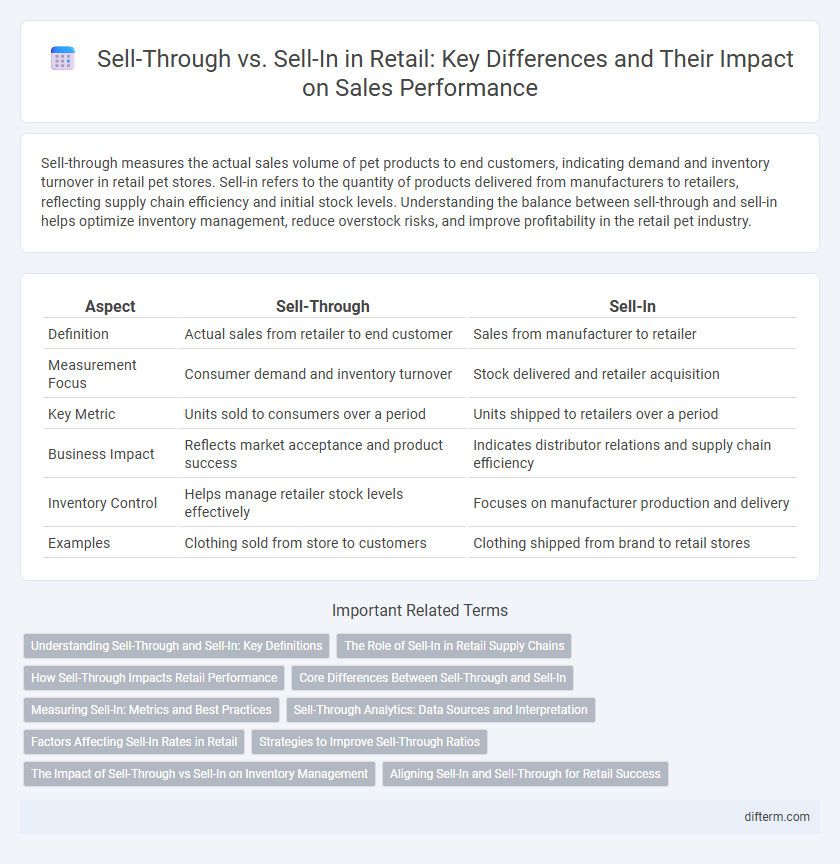 Sell-Through vs. Sell-In in Retail: Key Differences and Their Impact on Sales Performance

Sell-through measures the actual sales volume of pet products to end customers, indicating demand and inventory turnover in retail pet stores. Sell-in refers to the quantity of products delivered from manufacturers to retailers, reflecting supply chain efficiency and initial stock levels. Understanding the balance between sell-through and sell-in helps optimize inventory management, reduce overstock risks, and improve profitability in the retail pet industry.

| Aspect | Sell-Through | Sell-In |
|---|---|---|
| Definition | Actual sales from retailer to end customer | Sales from manufacturer to retailer |
| Measurement Focus | Consumer demand and inventory turnover | Stock delivered and retailer acquisition |
| Key Metric | Units sold to consumers over a period | Units shipped to retailers over a period |
| Business Impact | Reflects market acceptance and product success | Indicates distributor relations and supply chain efficiency |
| Inventory Control | Helps manage retailer stock levels effectively | Focuses on manufacturer production and delivery |
| Examples | Clothing sold from store to customers | Clothing shipped from brand to retail stores |

Important Related Terms

Understanding Sell-Through and Sell-In: Key Definitions
The Role of Sell-In in Retail Supply Chains
How Sell-Through Impacts Retail Performance
Core Differences Between Sell-Through and Sell-In
Measuring Sell-In: Metrics and Best Practices
Sell-Through Analytics: Data Sources and Interpretation
Factors Affecting Sell-In Rates in Retail
Strategies to Improve Sell-Through Ratios
The Impact of Sell-Through vs Sell-In on Inventory Management
Aligning Sell-In and Sell-Through for Retail Success

difterm.com