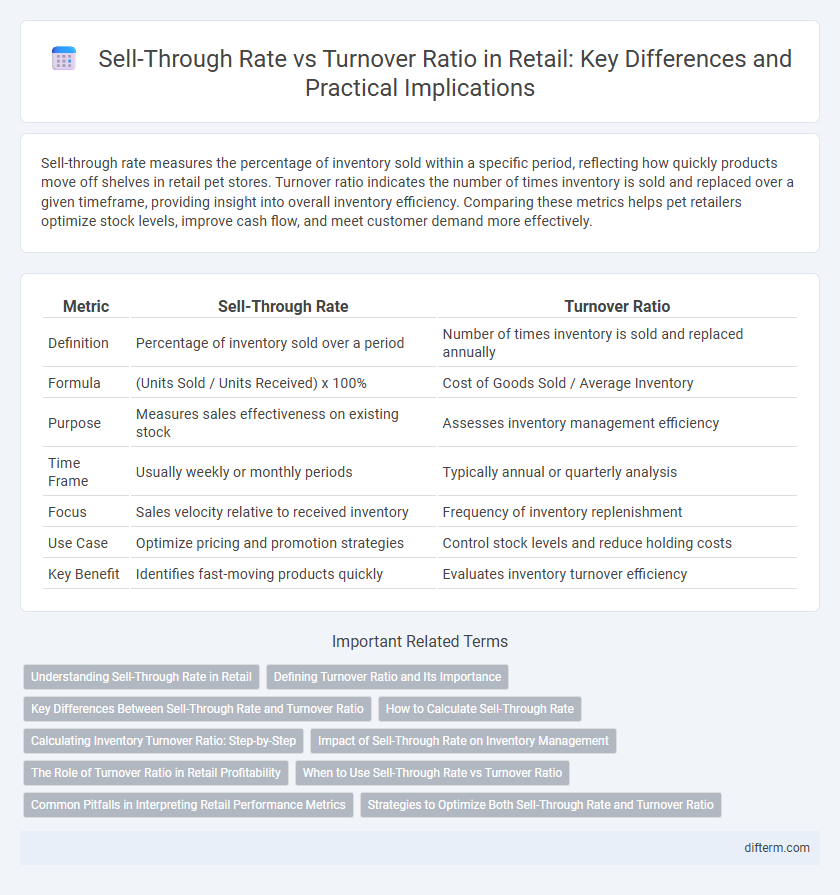 Sell-Through Rate vs Turnover Ratio in Retail: Key Differences and Practical Implications

Sell-through rate measures the percentage of inventory sold within a specific period, reflecting how quickly products move off shelves in retail pet stores. Turnover ratio indicates the number of times inventory is sold and replaced over a given timeframe, providing insight into overall inventory efficiency. Comparing these metrics helps pet retailers optimize stock levels, improve cash flow, and meet customer demand more effectively.

| Metric | Sell-Through Rate | Turnover Ratio |
|---|---|---|
| Definition | Percentage of inventory sold over a period | Number of times inventory is sold and replaced annually |
| Formula | (Units Sold / Units Received) x 100% | Cost of Goods Sold / Average Inventory |
| Purpose | Measures sales effectiveness on existing stock | Assesses inventory management efficiency |
| Time Frame | Usually weekly or monthly periods | Typically annual or quarterly analysis |
| Focus | Sales velocity relative to received inventory | Frequency of inventory replenishment |
| Use Case | Optimize pricing and promotion strategies | Control stock levels and reduce holding costs |
| Key Benefit | Identifies fast-moving products quickly | Evaluates inventory turnover efficiency |

Important Related Terms

Understanding Sell-Through Rate in Retail
Defining Turnover Ratio and Its Importance
Key Differences Between Sell-Through Rate and Turnover Ratio
How to Calculate Sell-Through Rate
Calculating Inventory Turnover Ratio: Step-by-Step
Impact of Sell-Through Rate on Inventory Management
The Role of Turnover Ratio in Retail Profitability
When to Use Sell-Through Rate vs Turnover Ratio
Common Pitfalls in Interpreting Retail Performance Metrics
Strategies to Optimize Both Sell-Through Rate and Turnover Ratio

difterm.com