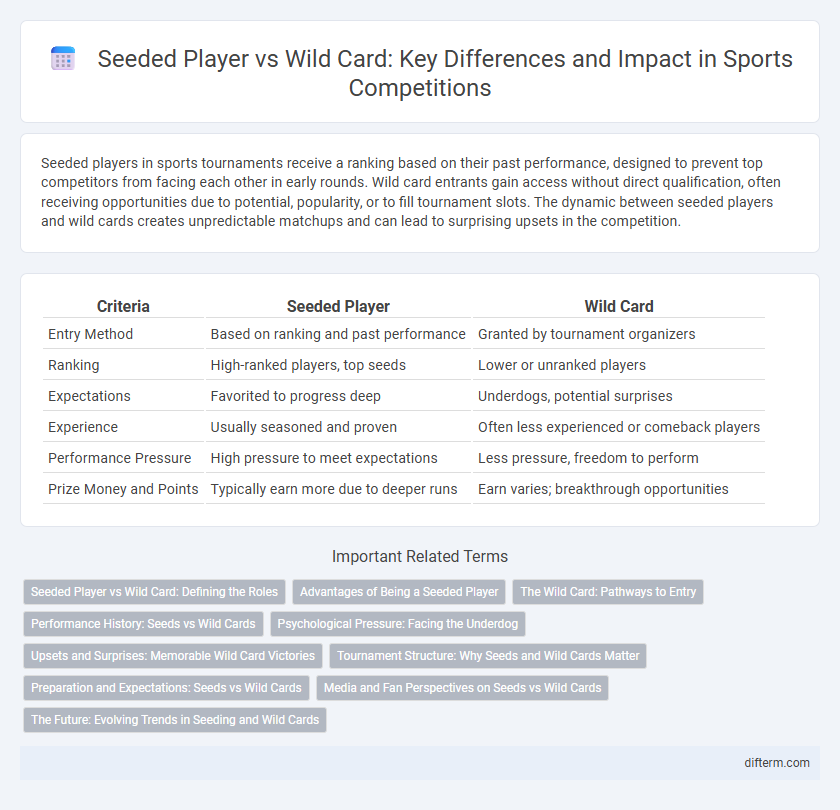 Seeded Player vs Wild Card: Key Differences and Impact in Sports Competitions

Seeded players in sports tournaments receive a ranking based on their past performance, designed to prevent top competitors from facing each other in early rounds. Wild card entrants gain access without direct qualification, often receiving opportunities due to potential, popularity, or to fill tournament slots. The dynamic between seeded players and wild cards creates unpredictable matchups and can lead to surprising upsets in the competition.

| Criteria | Seeded Player | Wild Card |
|---|---|---|
| Entry Method | Based on ranking and past performance | Granted by tournament organizers |
| Ranking | High-ranked players, top seeds | Lower or unranked players |
| Expectations | Favorited to progress deep | Underdogs, potential surprises |
| Experience | Usually seasoned and proven | Often less experienced or comeback players |
| Performance Pressure | High pressure to meet expectations | Less pressure, freedom to perform |
| Prize Money and Points | Typically earn more due to deeper runs | Earn varies; breakthrough opportunities |

Important Related Terms

Seeded Player vs Wild Card: Defining the Roles
Advantages of Being a Seeded Player
The Wild Card: Pathways to Entry
Performance History: Seeds vs Wild Cards
Psychological Pressure: Facing the Underdog
Upsets and Surprises: Memorable Wild Card Victories
Tournament Structure: Why Seeds and Wild Cards Matter
Preparation and Expectations: Seeds vs Wild Cards
Media and Fan Perspectives on Seeds vs Wild Cards
The Future: Evolving Trends in Seeding and Wild Cards

difterm.com