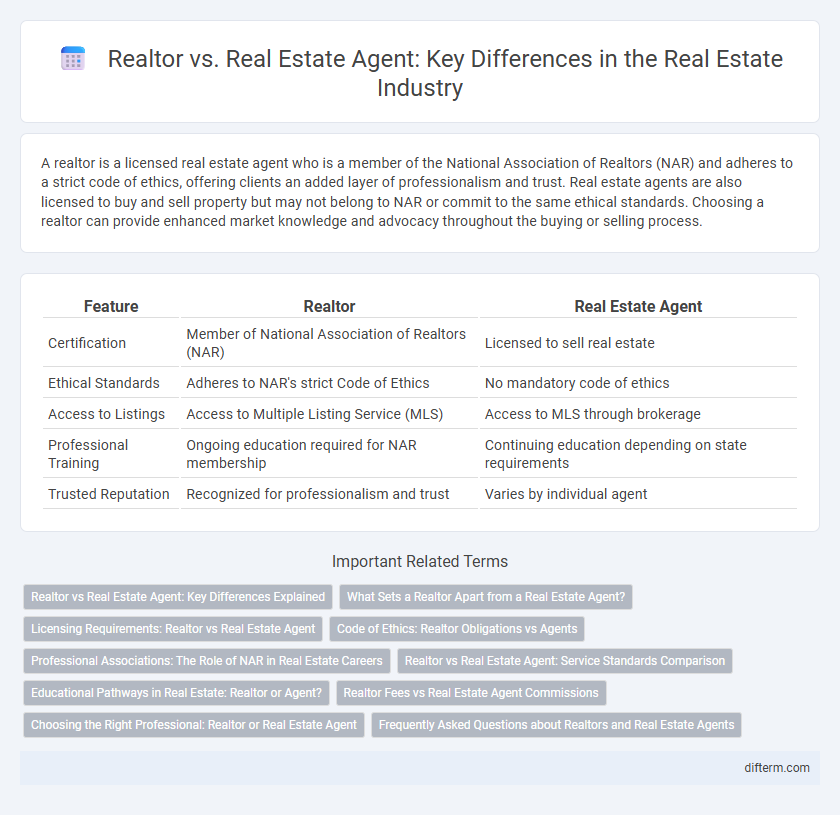 Realtor vs. Real Estate Agent: Key Differences in the Real Estate Industry

A realtor is a licensed real estate agent who is a member of the National Association of Realtors (NAR) and adheres to a strict code of ethics, offering clients an added layer of professionalism and trust. Real estate agents are also licensed to buy and sell property but may not belong to NAR or commit to the same ethical standards. Choosing a realtor can provide enhanced market knowledge and advocacy throughout the buying or selling process.

| Feature | Realtor | Real Estate Agent |
|---|---|---|
| Certification | Member of National Association of Realtors (NAR) | Licensed to sell real estate |
| Ethical Standards | Adheres to NAR's strict Code of Ethics | No mandatory code of ethics |
| Access to Listings | Access to Multiple Listing Service (MLS) | Access to MLS through brokerage |
| Professional Training | Ongoing education required for NAR membership | Continuing education depending on state requirements |
| Trusted Reputation | Recognized for professionalism and trust | Varies by individual agent |

Important Related Terms

Realtor vs Real Estate Agent: Key Differences Explained
What Sets a Realtor Apart from a Real Estate Agent?
Licensing Requirements: Realtor vs Real Estate Agent
Code of Ethics: Realtor Obligations vs Agents
Professional Associations: The Role of NAR in Real Estate Careers
Realtor vs Real Estate Agent: Service Standards Comparison
Educational Pathways in Real Estate: Realtor or Agent?
Realtor Fees vs Real Estate Agent Commissions
Choosing the Right Professional: Realtor or Real Estate Agent
Frequently Asked Questions about Realtors and Real Estate Agents

difterm.com