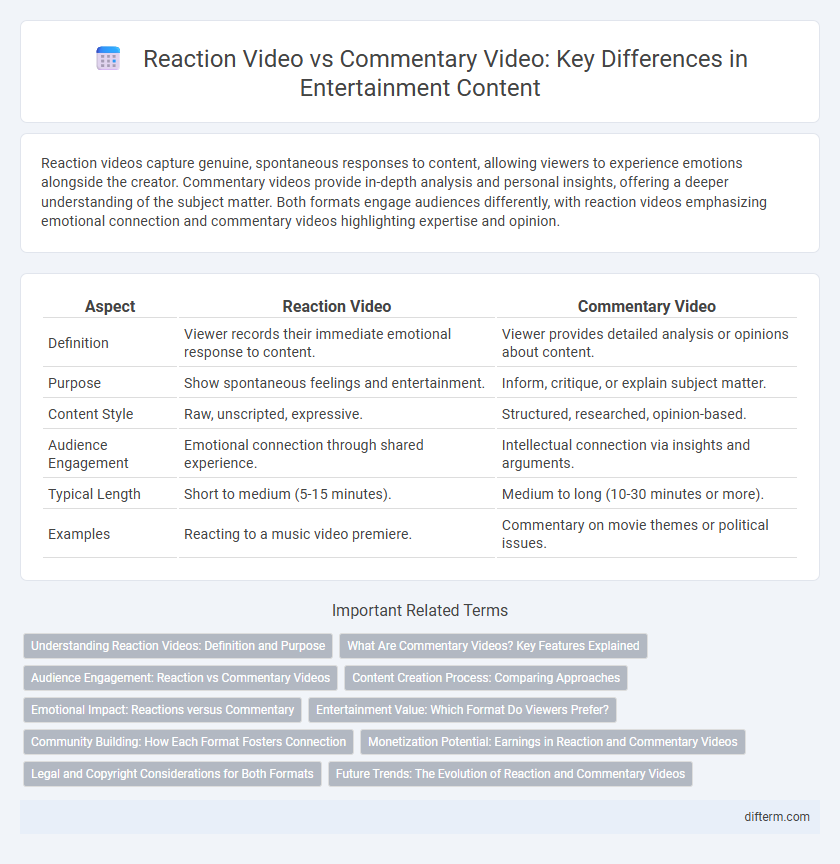 Reaction Video vs Commentary Video: Key Differences in Entertainment Content

Reaction videos capture genuine, spontaneous responses to content, allowing viewers to experience emotions alongside the creator. Commentary videos provide in-depth analysis and personal insights, offering a deeper understanding of the subject matter. Both formats engage audiences differently, with reaction videos emphasizing emotional connection and commentary videos highlighting expertise and opinion.

| Aspect | Reaction Video | Commentary Video |
|---|---|---|
| Definition | Viewer records their immediate emotional response to content. | Viewer provides detailed analysis or opinions about content. |
| Purpose | Show spontaneous feelings and entertainment. | Inform, critique, or explain subject matter. |
| Content Style | Raw, unscripted, expressive. | Structured, researched, opinion-based. |
| Audience Engagement | Emotional connection through shared experience. | Intellectual connection via insights and arguments. |
| Typical Length | Short to medium (5-15 minutes). | Medium to long (10-30 minutes or more). |
| Examples | Reacting to a music video premiere. | Commentary on movie themes or political issues. |

Important Related Terms

Understanding Reaction Videos: Definition and Purpose
What Are Commentary Videos? Key Features Explained
Audience Engagement: Reaction vs Commentary Videos
Content Creation Process: Comparing Approaches
Emotional Impact: Reactions versus Commentary
Entertainment Value: Which Format Do Viewers Prefer?
Community Building: How Each Format Fosters Connection
Monetization Potential: Earnings in Reaction and Commentary Videos
Legal and Copyright Considerations for Both Formats
Future Trends: The Evolution of Reaction and Commentary Videos

difterm.com