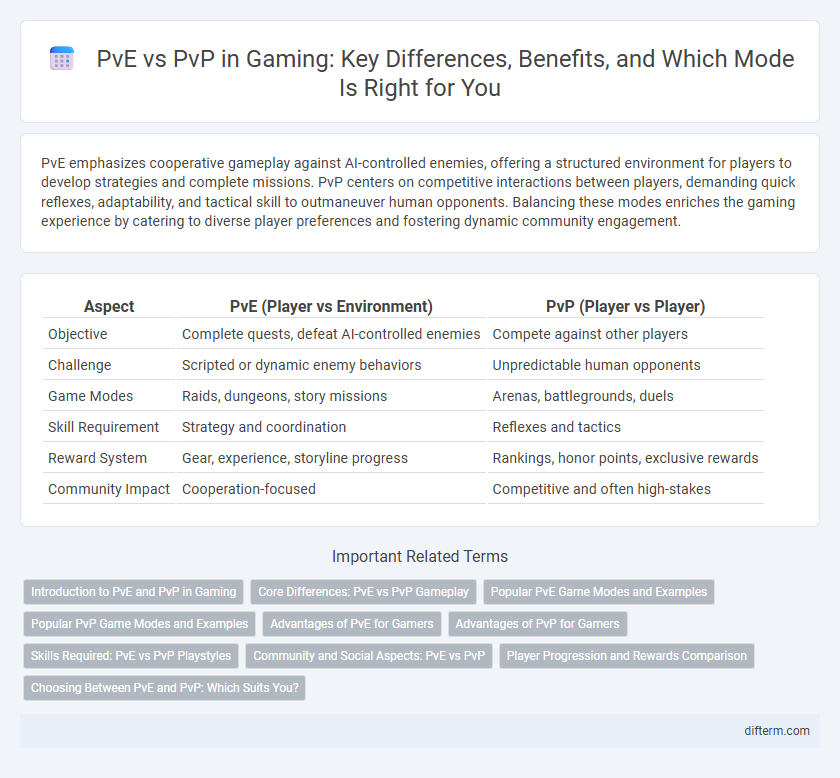 PvE vs PvP in Gaming: Key Differences, Benefits, and Which Mode Is Right for You

PvE emphasizes cooperative gameplay against AI-controlled enemies, offering a structured environment for players to develop strategies and complete missions. PvP centers on competitive interactions between players, demanding quick reflexes, adaptability, and tactical skill to outmaneuver human opponents. Balancing these modes enriches the gaming experience by catering to diverse player preferences and fostering dynamic community engagement.

| Aspect | PvE (Player vs Environment) | PvP (Player vs Player) |
|---|---|---|
| Objective | Complete quests, defeat AI-controlled enemies | Compete against other players |
| Challenge | Scripted or dynamic enemy behaviors | Unpredictable human opponents |
| Game Modes | Raids, dungeons, story missions | Arenas, battlegrounds, duels |
| Skill Requirement | Strategy and coordination | Reflexes and tactics |
| Reward System | Gear, experience, storyline progress | Rankings, honor points, exclusive rewards |
| Community Impact | Cooperation-focused | Competitive and often high-stakes |

Important Related Terms

Introduction to PvE and PvP in Gaming
Core Differences: PvE vs PvP Gameplay
Popular PvE Game Modes and Examples
Popular PvP Game Modes and Examples
Advantages of PvE for Gamers
Advantages of PvP for Gamers
Skills Required: PvE vs PvP Playstyles
Community and Social Aspects: PvE vs PvP
Player Progression and Rewards Comparison
Choosing Between PvE and PvP: Which Suits You?

difterm.com