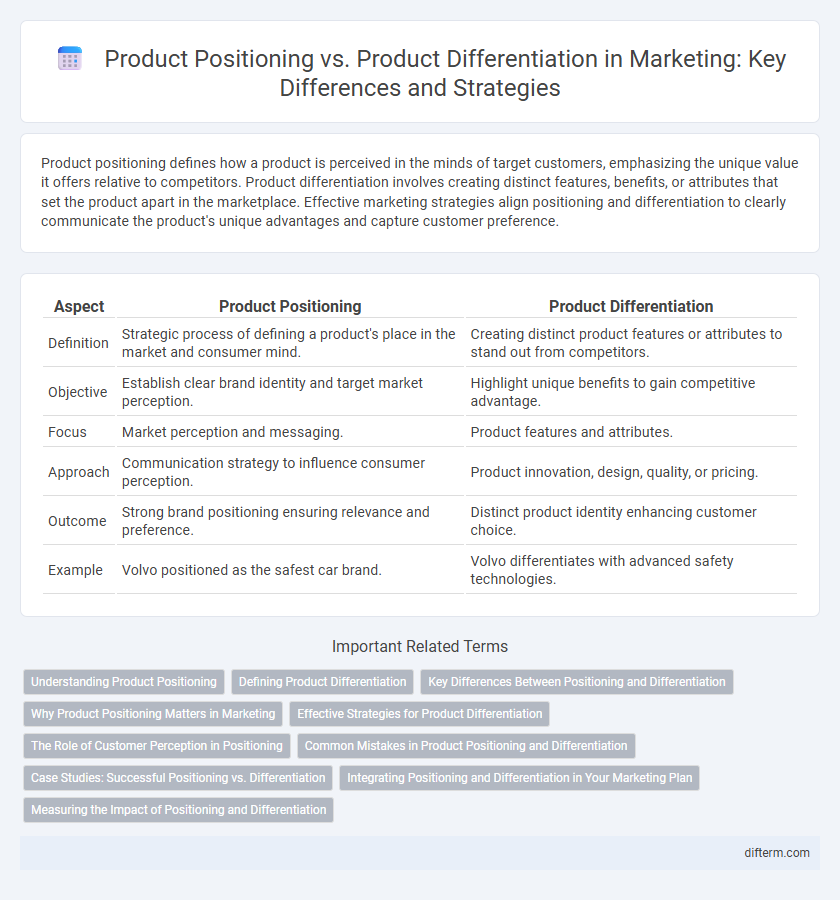 Product Positioning vs. Product Differentiation in Marketing: Key Differences and Strategies

Product positioning defines how a product is perceived in the minds of target customers, emphasizing the unique value it offers relative to competitors. Product differentiation involves creating distinct features, benefits, or attributes that set the product apart in the marketplace. Effective marketing strategies align positioning and differentiation to clearly communicate the product's unique advantages and capture customer preference.

| Aspect | Product Positioning | Product Differentiation |
|---|---|---|
| Definition | Strategic process of defining a product's place in the market and consumer mind. | Creating distinct product features or attributes to stand out from competitors. |
| Objective | Establish clear brand identity and target market perception. | Highlight unique benefits to gain competitive advantage. |
| Focus | Market perception and messaging. | Product features and attributes. |
| Approach | Communication strategy to influence consumer perception. | Product innovation, design, quality, or pricing. |
| Outcome | Strong brand positioning ensuring relevance and preference. | Distinct product identity enhancing customer choice. |
| Example | Volvo positioned as the safest car brand. | Volvo differentiates with advanced safety technologies. |

Important Related Terms

Understanding Product Positioning
Defining Product Differentiation
Key Differences Between Positioning and Differentiation
Why Product Positioning Matters in Marketing
Effective Strategies for Product Differentiation
The Role of Customer Perception in Positioning
Common Mistakes in Product Positioning and Differentiation
Case Studies: Successful Positioning vs. Differentiation
Integrating Positioning and Differentiation in Your Marketing Plan
Measuring the Impact of Positioning and Differentiation

difterm.com