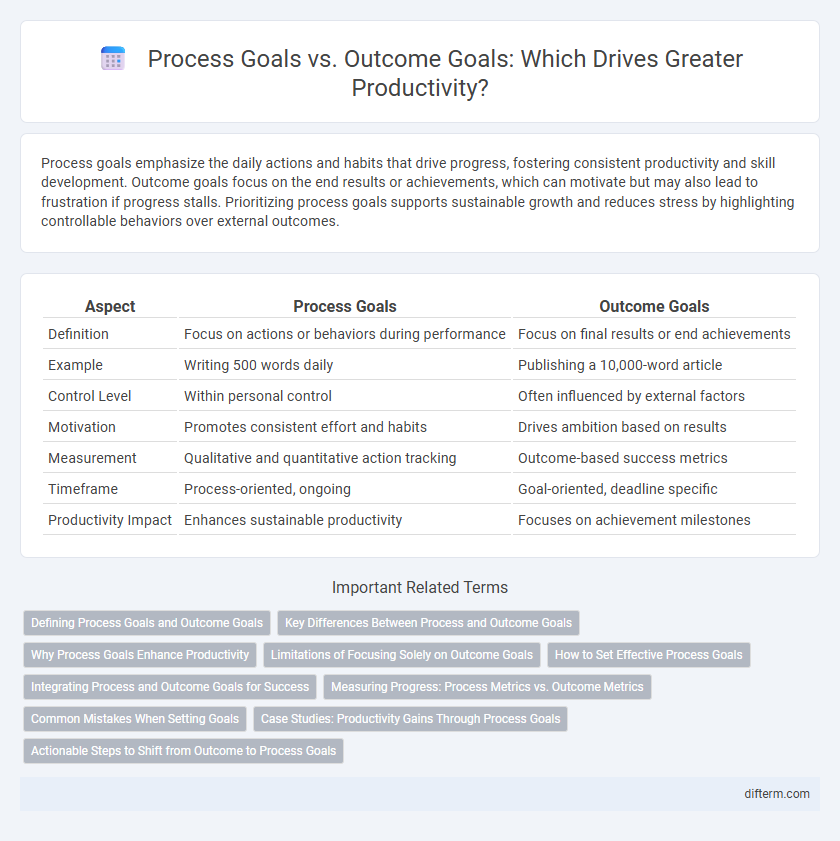 Process Goals vs. Outcome Goals: Which Drives Greater Productivity?

Process goals emphasize the daily actions and habits that drive progress, fostering consistent productivity and skill development. Outcome goals focus on the end results or achievements, which can motivate but may also lead to frustration if progress stalls. Prioritizing process goals supports sustainable growth and reduces stress by highlighting controllable behaviors over external outcomes.

| Aspect | Process Goals | Outcome Goals |
|---|---|---|
| Definition | Focus on actions or behaviors during performance | Focus on final results or end achievements |
| Example | Writing 500 words daily | Publishing a 10,000-word article |
| Control Level | Within personal control | Often influenced by external factors |
| Motivation | Promotes consistent effort and habits | Drives ambition based on results |
| Measurement | Qualitative and quantitative action tracking | Outcome-based success metrics |
| Timeframe | Process-oriented, ongoing | Goal-oriented, deadline specific |
| Productivity Impact | Enhances sustainable productivity | Focuses on achievement milestones |

Important Related Terms

Defining Process Goals and Outcome Goals
Key Differences Between Process and Outcome Goals
Why Process Goals Enhance Productivity
Limitations of Focusing Solely on Outcome Goals
How to Set Effective Process Goals
Integrating Process and Outcome Goals for Success
Measuring Progress: Process Metrics vs. Outcome Metrics
Common Mistakes When Setting Goals
Case Studies: Productivity Gains Through Process Goals
Actionable Steps to Shift from Outcome to Process Goals

difterm.com