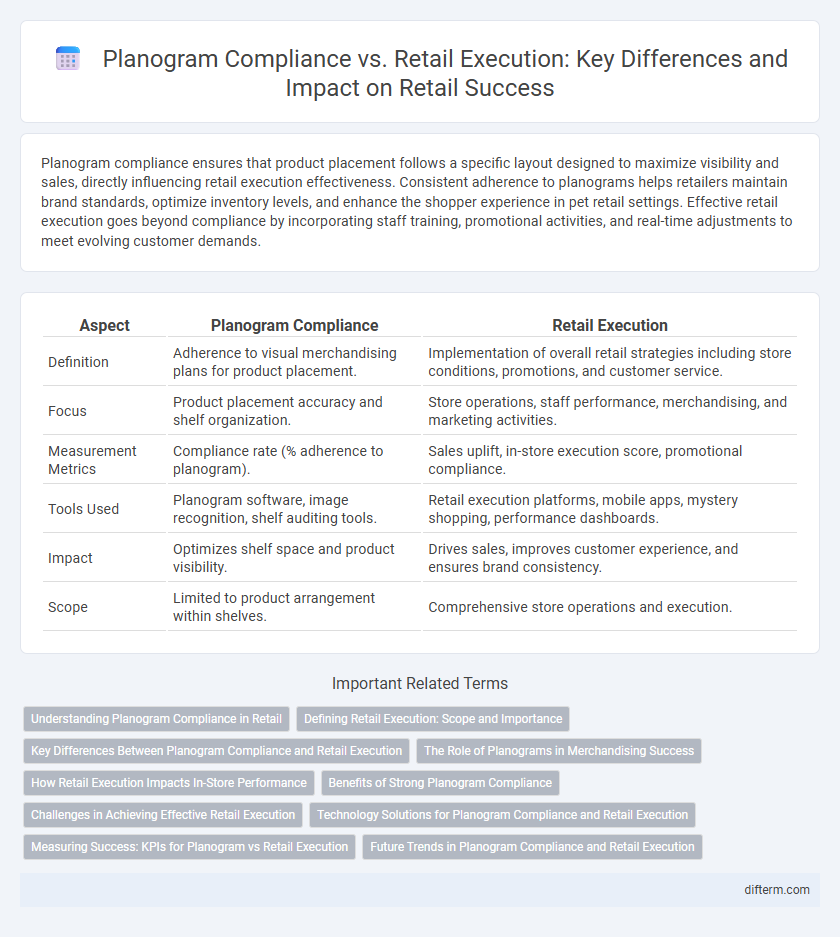 Planogram Compliance vs. Retail Execution: Key Differences and Impact on Retail Success

Planogram compliance ensures that product placement follows a specific layout designed to maximize visibility and sales, directly influencing retail execution effectiveness. Consistent adherence to planograms helps retailers maintain brand standards, optimize inventory levels, and enhance the shopper experience in pet retail settings. Effective retail execution goes beyond compliance by incorporating staff training, promotional activities, and real-time adjustments to meet evolving customer demands.

| Aspect | Planogram Compliance | Retail Execution |
|---|---|---|
| Definition | Adherence to visual merchandising plans for product placement. | Implementation of overall retail strategies including store conditions, promotions, and customer service. |
| Focus | Product placement accuracy and shelf organization. | Store operations, staff performance, merchandising, and marketing activities. |
| Measurement Metrics | Compliance rate (% adherence to planogram). | Sales uplift, in-store execution score, promotional compliance. |
| Tools Used | Planogram software, image recognition, shelf auditing tools. | Retail execution platforms, mobile apps, mystery shopping, performance dashboards. |
| Impact | Optimizes shelf space and product visibility. | Drives sales, improves customer experience, and ensures brand consistency. |
| Scope | Limited to product arrangement within shelves. | Comprehensive store operations and execution. |

Important Related Terms

Understanding Planogram Compliance in Retail
Defining Retail Execution: Scope and Importance
Key Differences Between Planogram Compliance and Retail Execution
The Role of Planograms in Merchandising Success
How Retail Execution Impacts In-Store Performance
Benefits of Strong Planogram Compliance
Challenges in Achieving Effective Retail Execution
Technology Solutions for Planogram Compliance and Retail Execution
Measuring Success: KPIs for Planogram vs Retail Execution
Future Trends in Planogram Compliance and Retail Execution

difterm.com