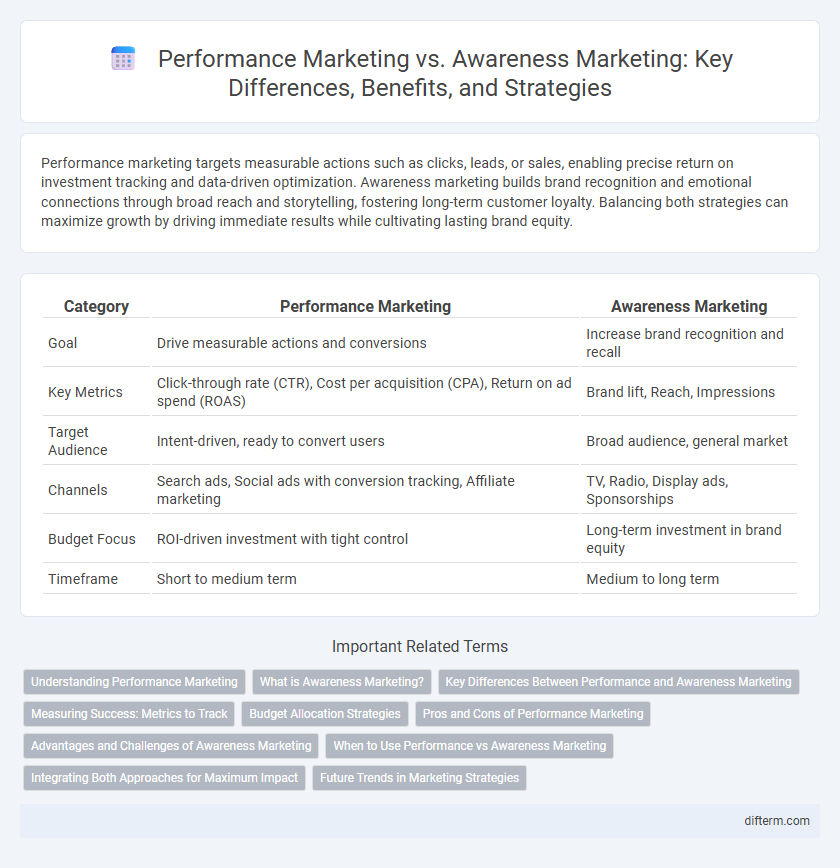 Performance Marketing vs. Awareness Marketing: Key Differences, Benefits, and Strategies

Performance marketing targets measurable actions such as clicks, leads, or sales, enabling precise return on investment tracking and data-driven optimization. Awareness marketing builds brand recognition and emotional connections through broad reach and storytelling, fostering long-term customer loyalty. Balancing both strategies can maximize growth by driving immediate results while cultivating lasting brand equity.

| Category | Performance Marketing | Awareness Marketing |
|---|---|---|
| Goal | Drive measurable actions and conversions | Increase brand recognition and recall |
| Key Metrics | Click-through rate (CTR), Cost per acquisition (CPA), Return on ad spend (ROAS) | Brand lift, Reach, Impressions |
| Target Audience | Intent-driven, ready to convert users | Broad audience, general market |
| Channels | Search ads, Social ads with conversion tracking, Affiliate marketing | TV, Radio, Display ads, Sponsorships |
| Budget Focus | ROI-driven investment with tight control | Long-term investment in brand equity |
| Timeframe | Short to medium term | Medium to long term |

Important Related Terms

Understanding Performance Marketing
What is Awareness Marketing?
Key Differences Between Performance and Awareness Marketing
Measuring Success: Metrics to Track
Budget Allocation Strategies
Pros and Cons of Performance Marketing
Advantages and Challenges of Awareness Marketing
When to Use Performance vs Awareness Marketing
Integrating Both Approaches for Maximum Impact
Future Trends in Marketing Strategies

difterm.com