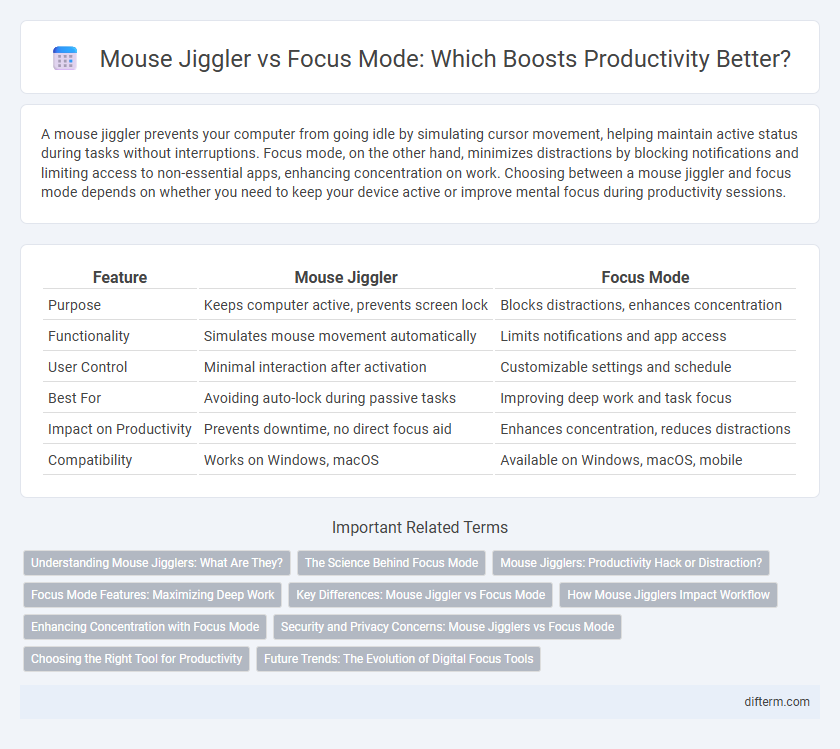 Mouse Jiggler vs Focus Mode: Which Boosts Productivity Better?

A mouse jiggler prevents your computer from going idle by simulating cursor movement, helping maintain active status during tasks without interruptions. Focus mode, on the other hand, minimizes distractions by blocking notifications and limiting access to non-essential apps, enhancing concentration on work. Choosing between a mouse jiggler and focus mode depends on whether you need to keep your device active or improve mental focus during productivity sessions.

| Feature | Mouse Jiggler | Focus Mode |
|---|---|---|
| Purpose | Keeps computer active, prevents screen lock | Blocks distractions, enhances concentration |
| Functionality | Simulates mouse movement automatically | Limits notifications and app access |
| User Control | Minimal interaction after activation | Customizable settings and schedule |
| Best For | Avoiding auto-lock during passive tasks | Improving deep work and task focus |
| Impact on Productivity | Prevents downtime, no direct focus aid | Enhances concentration, reduces distractions |
| Compatibility | Works on Windows, macOS | Available on Windows, macOS, mobile |

Important Related Terms

Understanding Mouse Jigglers: What Are They?
The Science Behind Focus Mode
Mouse Jigglers: Productivity Hack or Distraction?
Focus Mode Features: Maximizing Deep Work
Key Differences: Mouse Jiggler vs Focus Mode
How Mouse Jigglers Impact Workflow
Enhancing Concentration with Focus Mode
Security and Privacy Concerns: Mouse Jigglers vs Focus Mode
Choosing the Right Tool for Productivity
Future Trends: The Evolution of Digital Focus Tools

difterm.com