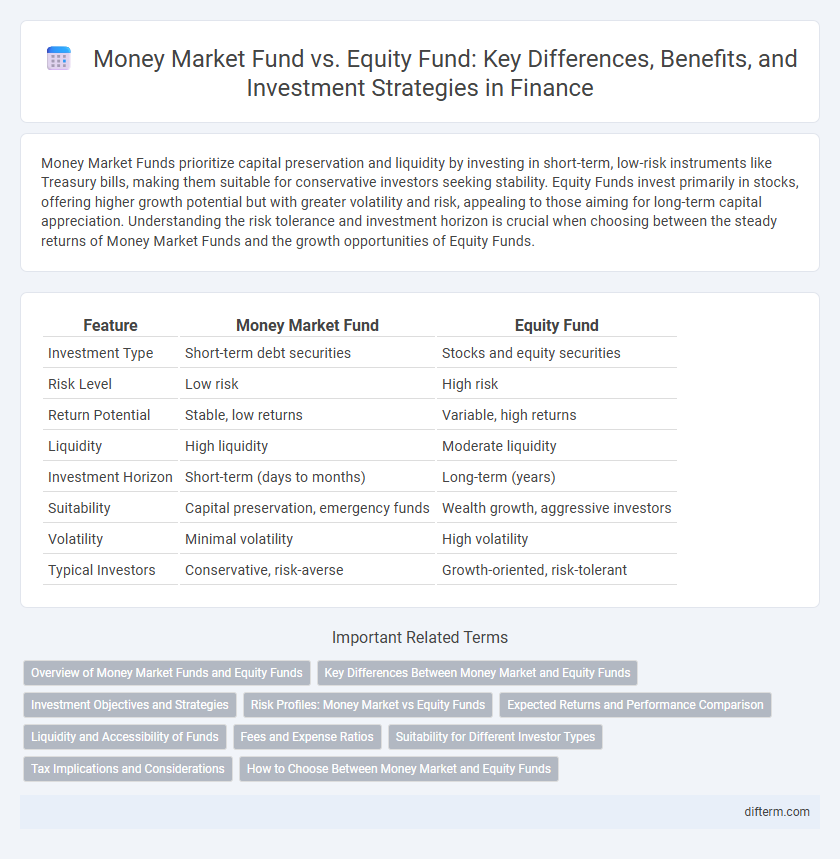 Money Market Fund vs. Equity Fund: Key Differences, Benefits, and Investment Strategies in Finance

Money Market Funds prioritize capital preservation and liquidity by investing in short-term, low-risk instruments like Treasury bills, making them suitable for conservative investors seeking stability. Equity Funds invest primarily in stocks, offering higher growth potential but with greater volatility and risk, appealing to those aiming for long-term capital appreciation. Understanding the risk tolerance and investment horizon is crucial when choosing between the steady returns of Money Market Funds and the growth opportunities of Equity Funds.

| Feature | Money Market Fund | Equity Fund |
|---|---|---|
| Investment Type | Short-term debt securities | Stocks and equity securities |
| Risk Level | Low risk | High risk |
| Return Potential | Stable, low returns | Variable, high returns |
| Liquidity | High liquidity | Moderate liquidity |
| Investment Horizon | Short-term (days to months) | Long-term (years) |
| Suitability | Capital preservation, emergency funds | Wealth growth, aggressive investors |
| Volatility | Minimal volatility | High volatility |
| Typical Investors | Conservative, risk-averse | Growth-oriented, risk-tolerant |

Important Related Terms

Overview of Money Market Funds and Equity Funds
Key Differences Between Money Market and Equity Funds
Investment Objectives and Strategies
Risk Profiles: Money Market vs Equity Funds
Expected Returns and Performance Comparison
Liquidity and Accessibility of Funds
Fees and Expense Ratios
Suitability for Different Investor Types
Tax Implications and Considerations
How to Choose Between Money Market and Equity Funds

difterm.com