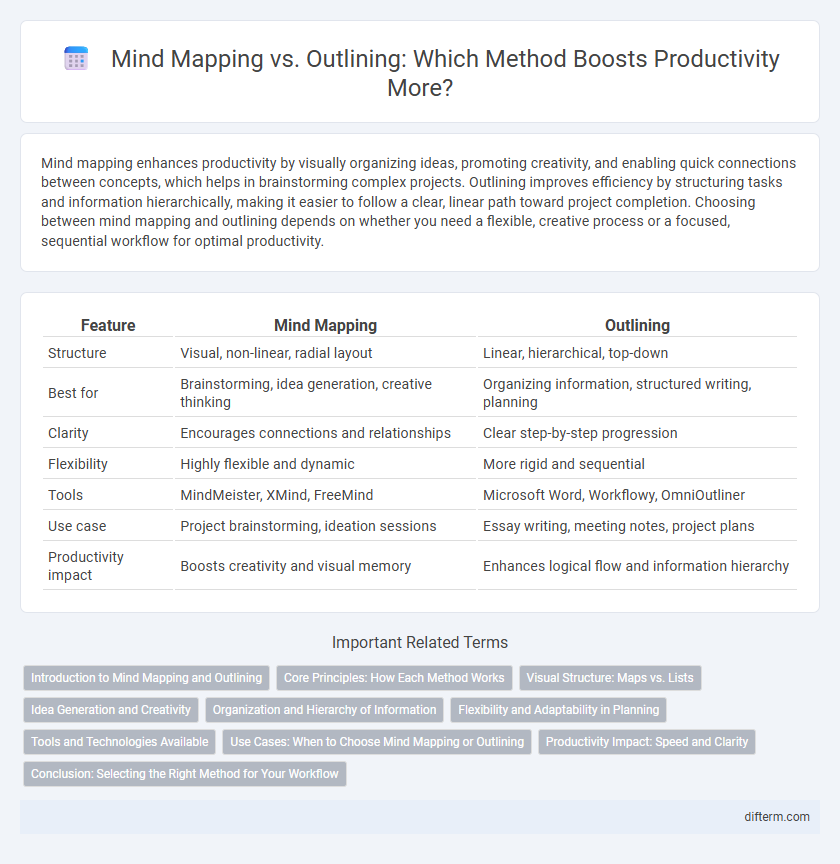 Mind Mapping vs. Outlining: Which Method Boosts Productivity More?

Mind mapping enhances productivity by visually organizing ideas, promoting creativity, and enabling quick connections between concepts, which helps in brainstorming complex projects. Outlining improves efficiency by structuring tasks and information hierarchically, making it easier to follow a clear, linear path toward project completion. Choosing between mind mapping and outlining depends on whether you need a flexible, creative process or a focused, sequential workflow for optimal productivity.

| Feature | Mind Mapping | Outlining |
|---|---|---|
| Structure | Visual, non-linear, radial layout | Linear, hierarchical, top-down |
| Best for | Brainstorming, idea generation, creative thinking | Organizing information, structured writing, planning |
| Clarity | Encourages connections and relationships | Clear step-by-step progression |
| Flexibility | Highly flexible and dynamic | More rigid and sequential |
| Tools | MindMeister, XMind, FreeMind | Microsoft Word, Workflowy, OmniOutliner |
| Use case | Project brainstorming, ideation sessions | Essay writing, meeting notes, project plans |
| Productivity impact | Boosts creativity and visual memory | Enhances logical flow and information hierarchy |

Important Related Terms

Introduction to Mind Mapping and Outlining
Core Principles: How Each Method Works
Visual Structure: Maps vs. Lists
Idea Generation and Creativity
Organization and Hierarchy of Information
Flexibility and Adaptability in Planning
Tools and Technologies Available
Use Cases: When to Choose Mind Mapping or Outlining
Productivity Impact: Speed and Clarity
Conclusion: Selecting the Right Method for Your Workflow

difterm.com