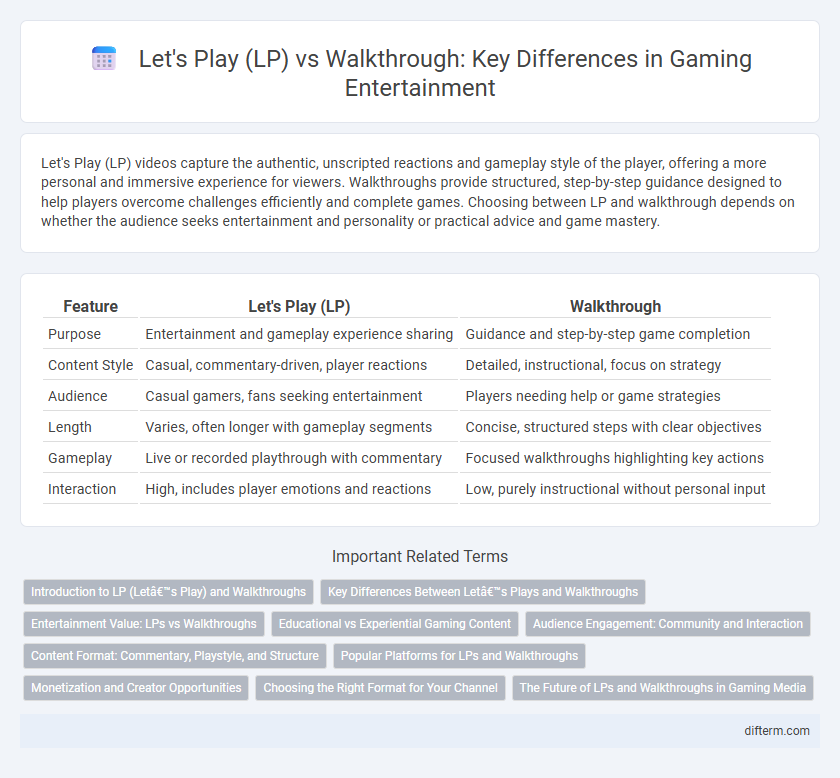 Let's Play (LP) vs Walkthrough: Key Differences in Gaming Entertainment

Let's Play (LP) videos capture the authentic, unscripted reactions and gameplay style of the player, offering a more personal and immersive experience for viewers. Walkthroughs provide structured, step-by-step guidance designed to help players overcome challenges efficiently and complete games. Choosing between LP and walkthrough depends on whether the audience seeks entertainment and personality or practical advice and game mastery.

| Feature | Let's Play (LP) | Walkthrough |
|---|---|---|
| Purpose | Entertainment and gameplay experience sharing | Guidance and step-by-step game completion |
| Content Style | Casual, commentary-driven, player reactions | Detailed, instructional, focus on strategy |
| Audience | Casual gamers, fans seeking entertainment | Players needing help or game strategies |
| Length | Varies, often longer with gameplay segments | Concise, structured steps with clear objectives |
| Gameplay | Live or recorded playthrough with commentary | Focused walkthroughs highlighting key actions |
| Interaction | High, includes player emotions and reactions | Low, purely instructional without personal input |

Important Related Terms

Introduction to LP (Letâ€™s Play) and Walkthroughs
Key Differences Between Letâ€™s Plays and Walkthroughs
Entertainment Value: LPs vs Walkthroughs
Educational vs Experiential Gaming Content
Audience Engagement: Community and Interaction
Content Format: Commentary, Playstyle, and Structure
Popular Platforms for LPs and Walkthroughs
Monetization and Creator Opportunities
Choosing the Right Format for Your Channel
The Future of LPs and Walkthroughs in Gaming Media

difterm.com