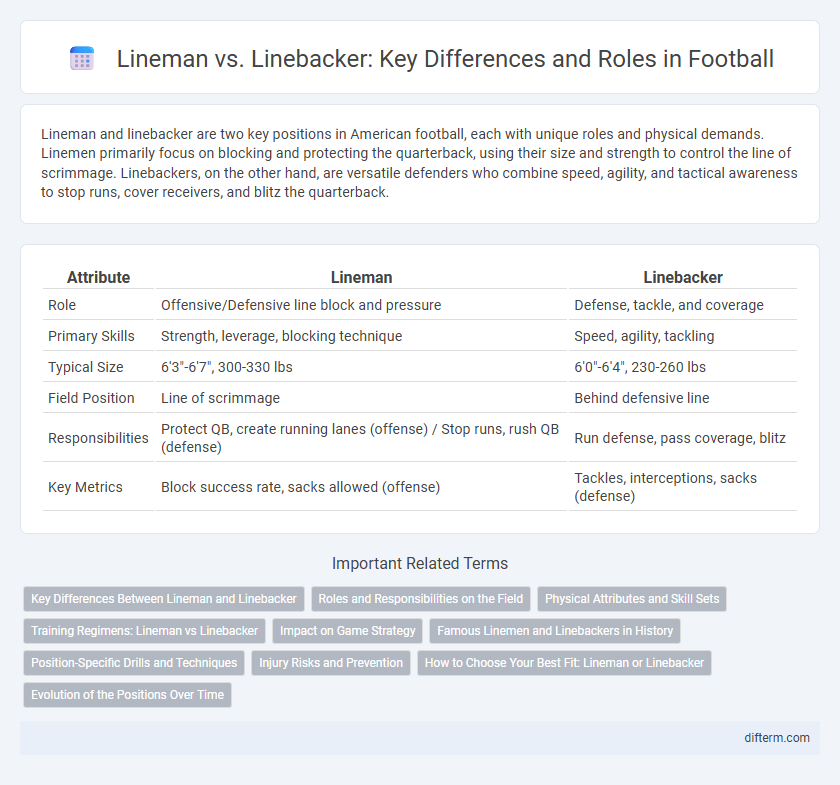 Lineman vs. Linebacker: Key Differences and Roles in Football

Lineman and linebacker are two key positions in American football, each with unique roles and physical demands. Linemen primarily focus on blocking and protecting the quarterback, using their size and strength to control the line of scrimmage. Linebackers, on the other hand, are versatile defenders who combine speed, agility, and tactical awareness to stop runs, cover receivers, and blitz the quarterback.

| Attribute | Lineman | Linebacker |
|---|---|---|
| Role | Offensive/Defensive line block and pressure | Defense, tackle, and coverage |
| Primary Skills | Strength, leverage, blocking technique | Speed, agility, tackling |
| Typical Size | 6'3"-6'7", 300-330 lbs | 6'0"-6'4", 230-260 lbs |
| Field Position | Line of scrimmage | Behind defensive line |
| Responsibilities | Protect QB, create running lanes (offense) / Stop runs, rush QB (defense) | Run defense, pass coverage, blitz |
| Key Metrics | Block success rate, sacks allowed (offense) | Tackles, interceptions, sacks (defense) |

Important Related Terms

Key Differences Between Lineman and Linebacker
Roles and Responsibilities on the Field
Physical Attributes and Skill Sets
Training Regimens: Lineman vs Linebacker
Impact on Game Strategy
Famous Linemen and Linebackers in History
Position-Specific Drills and Techniques
Injury Risks and Prevention
How to Choose Your Best Fit: Lineman or Linebacker
Evolution of the Positions Over Time

difterm.com