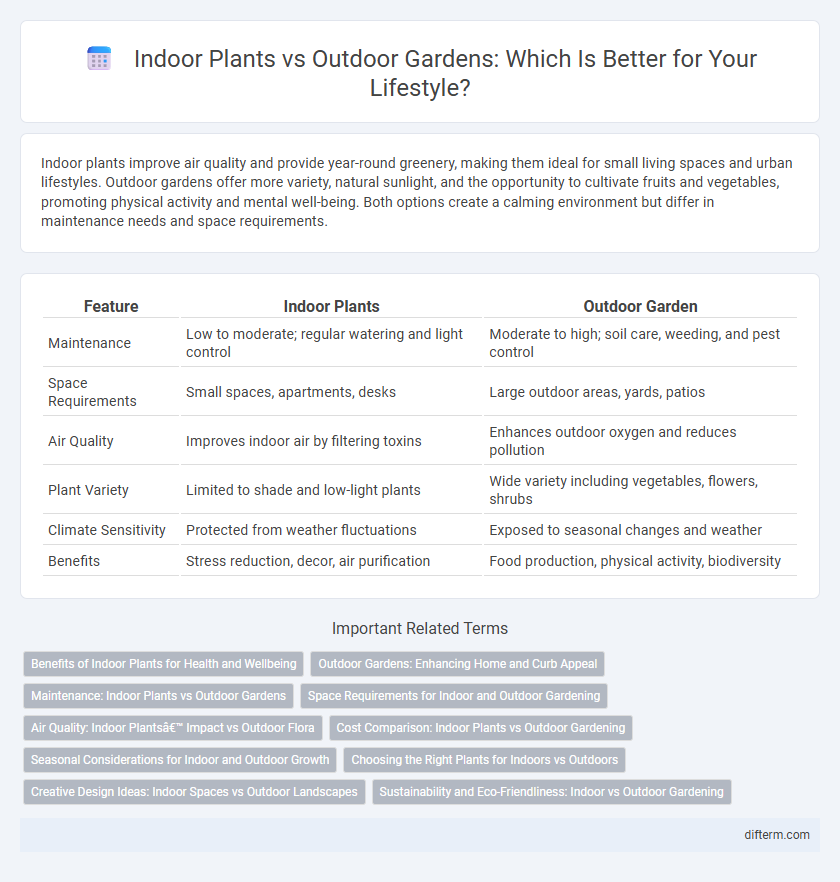 Indoor Plants vs Outdoor Gardens: Which Is Better for Your Lifestyle?

Indoor plants improve air quality and provide year-round greenery, making them ideal for small living spaces and urban lifestyles. Outdoor gardens offer more variety, natural sunlight, and the opportunity to cultivate fruits and vegetables, promoting physical activity and mental well-being. Both options create a calming environment but differ in maintenance needs and space requirements.

| Feature | Indoor Plants | Outdoor Garden |
|---|---|---|
| Maintenance | Low to moderate; regular watering and light control | Moderate to high; soil care, weeding, and pest control |
| Space Requirements | Small spaces, apartments, desks | Large outdoor areas, yards, patios |
| Air Quality | Improves indoor air by filtering toxins | Enhances outdoor oxygen and reduces pollution |
| Plant Variety | Limited to shade and low-light plants | Wide variety including vegetables, flowers, shrubs |
| Climate Sensitivity | Protected from weather fluctuations | Exposed to seasonal changes and weather |
| Benefits | Stress reduction, decor, air purification | Food production, physical activity, biodiversity |

Important Related Terms

Benefits of Indoor Plants for Health and Wellbeing
Outdoor Gardens: Enhancing Home and Curb Appeal
Maintenance: Indoor Plants vs Outdoor Gardens
Space Requirements for Indoor and Outdoor Gardening
Air Quality: Indoor Plantsâ€™ Impact vs Outdoor Flora
Cost Comparison: Indoor Plants vs Outdoor Gardening
Seasonal Considerations for Indoor and Outdoor Growth
Choosing the Right Plants for Indoors vs Outdoors
Creative Design Ideas: Indoor Spaces vs Outdoor Landscapes
Sustainability and Eco-Friendliness: Indoor vs Outdoor Gardening

difterm.com