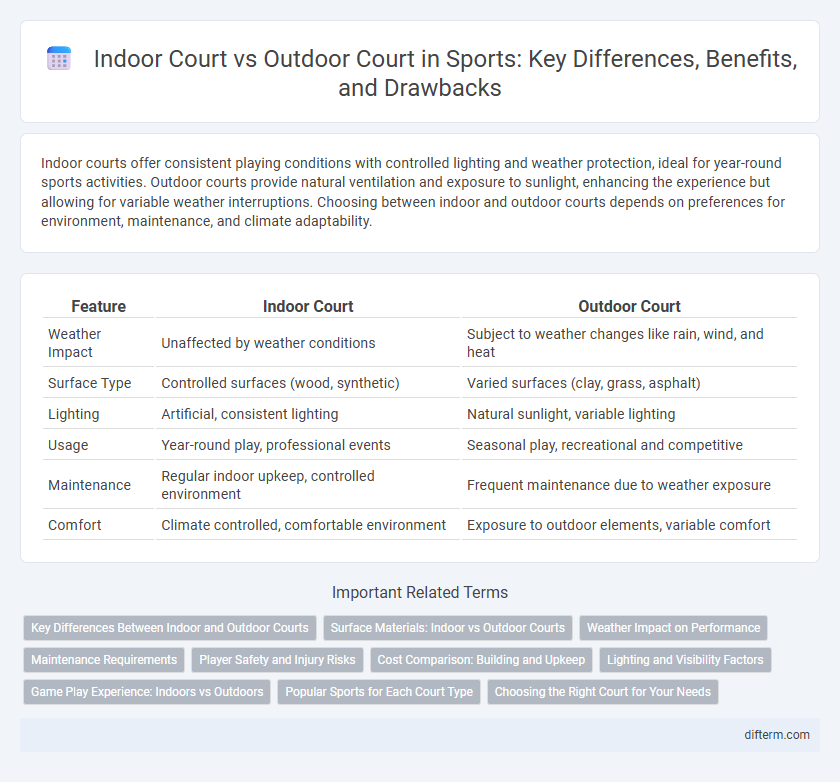 Indoor Court vs Outdoor Court in Sports: Key Differences, Benefits, and Drawbacks

Indoor courts offer consistent playing conditions with controlled lighting and weather protection, ideal for year-round sports activities. Outdoor courts provide natural ventilation and exposure to sunlight, enhancing the experience but allowing for variable weather interruptions. Choosing between indoor and outdoor courts depends on preferences for environment, maintenance, and climate adaptability.

| Feature | Indoor Court | Outdoor Court |
|---|---|---|
| Weather Impact | Unaffected by weather conditions | Subject to weather changes like rain, wind, and heat |
| Surface Type | Controlled surfaces (wood, synthetic) | Varied surfaces (clay, grass, asphalt) |
| Lighting | Artificial, consistent lighting | Natural sunlight, variable lighting |
| Usage | Year-round play, professional events | Seasonal play, recreational and competitive |
| Maintenance | Regular indoor upkeep, controlled environment | Frequent maintenance due to weather exposure |
| Comfort | Climate controlled, comfortable environment | Exposure to outdoor elements, variable comfort |

Important Related Terms

Key Differences Between Indoor and Outdoor Courts
Surface Materials: Indoor vs Outdoor Courts
Weather Impact on Performance
Maintenance Requirements
Player Safety and Injury Risks
Cost Comparison: Building and Upkeep
Lighting and Visibility Factors
Game Play Experience: Indoors vs Outdoors
Popular Sports for Each Court Type
Choosing the Right Court for Your Needs

difterm.com