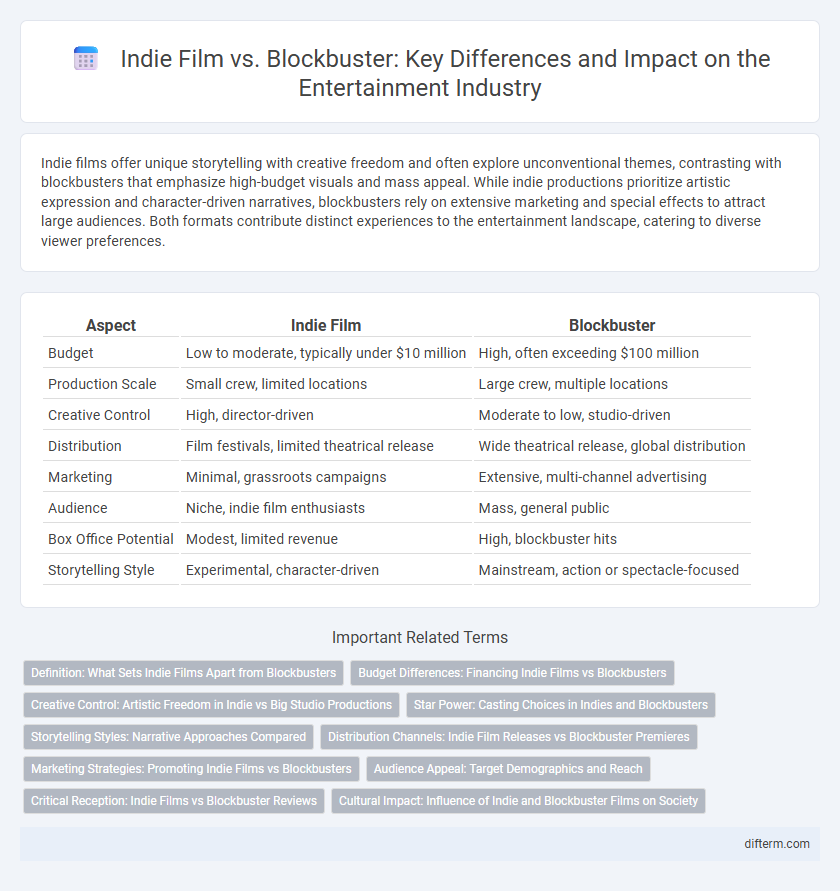 Indie Film vs. Blockbuster: Key Differences and Impact on the Entertainment Industry

Indie films offer unique storytelling with creative freedom and often explore unconventional themes, contrasting with blockbusters that emphasize high-budget visuals and mass appeal. While indie productions prioritize artistic expression and character-driven narratives, blockbusters rely on extensive marketing and special effects to attract large audiences. Both formats contribute distinct experiences to the entertainment landscape, catering to diverse viewer preferences.

| Aspect | Indie Film | Blockbuster |
|---|---|---|
| Budget | Low to moderate, typically under \$10 million | High, often exceeding \$100 million |
| Production Scale | Small crew, limited locations | Large crew, multiple locations |
| Creative Control | High, director-driven | Moderate to low, studio-driven |
| Distribution | Film festivals, limited theatrical release | Wide theatrical release, global distribution |
| Marketing | Minimal, grassroots campaigns | Extensive, multi-channel advertising |
| Audience | Niche, indie film enthusiasts | Mass, general public |
| Box Office Potential | Modest, limited revenue | High, blockbuster hits |
| Storytelling Style | Experimental, character-driven | Mainstream, action or spectacle-focused |

Important Related Terms

Definition: What Sets Indie Films Apart from Blockbusters
Budget Differences: Financing Indie Films vs Blockbusters
Creative Control: Artistic Freedom in Indie vs Big Studio Productions
Star Power: Casting Choices in Indies and Blockbusters
Storytelling Styles: Narrative Approaches Compared
Distribution Channels: Indie Film Releases vs Blockbuster Premieres
Marketing Strategies: Promoting Indie Films vs Blockbusters
Audience Appeal: Target Demographics and Reach
Critical Reception: Indie Films vs Blockbuster Reviews
Cultural Impact: Influence of Indie and Blockbuster Films on Society

difterm.com