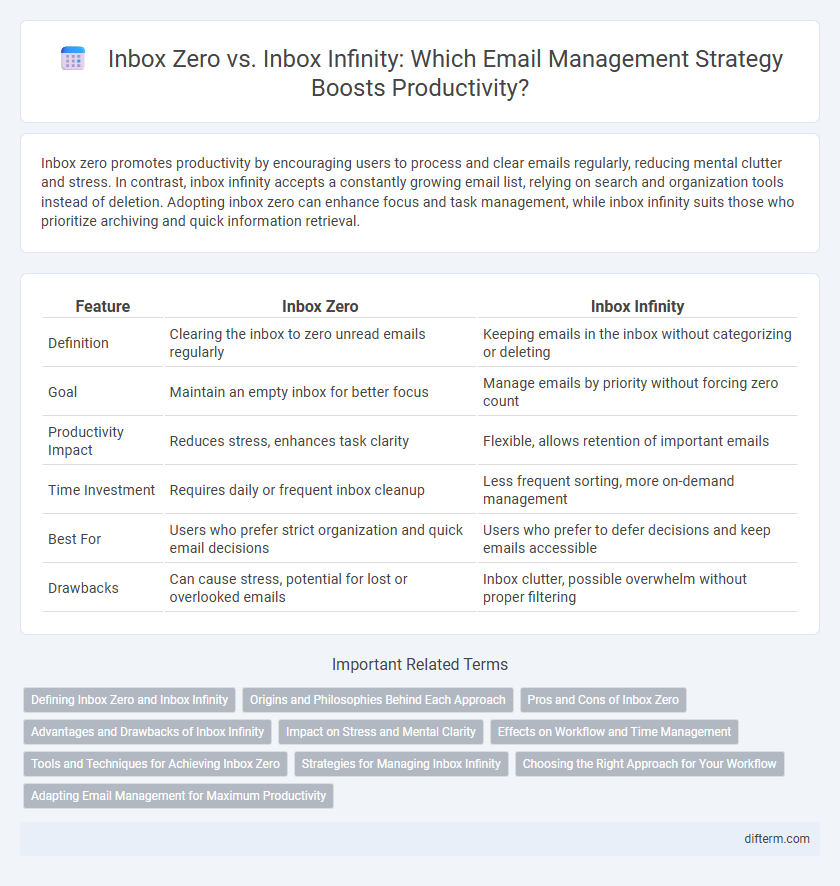 Inbox Zero vs. Inbox Infinity: Which Email Management Strategy Boosts Productivity?

Inbox zero promotes productivity by encouraging users to process and clear emails regularly, reducing mental clutter and stress. In contrast, inbox infinity accepts a constantly growing email list, relying on search and organization tools instead of deletion. Adopting inbox zero can enhance focus and task management, while inbox infinity suits those who prioritize archiving and quick information retrieval.

| Feature | Inbox Zero | Inbox Infinity |
|---|---|---|
| Definition | Clearing the inbox to zero unread emails regularly | Keeping emails in the inbox without categorizing or deleting |
| Goal | Maintain an empty inbox for better focus | Manage emails by priority without forcing zero count |
| Productivity Impact | Reduces stress, enhances task clarity | Flexible, allows retention of important emails |
| Time Investment | Requires daily or frequent inbox cleanup | Less frequent sorting, more on-demand management |
| Best For | Users who prefer strict organization and quick email decisions | Users who prefer to defer decisions and keep emails accessible |
| Drawbacks | Can cause stress, potential for lost or overlooked emails | Inbox clutter, possible overwhelm without proper filtering |

Important Related Terms

Defining Inbox Zero and Inbox Infinity
Origins and Philosophies Behind Each Approach
Pros and Cons of Inbox Zero
Advantages and Drawbacks of Inbox Infinity
Impact on Stress and Mental Clarity
Effects on Workflow and Time Management
Tools and Techniques for Achieving Inbox Zero
Strategies for Managing Inbox Infinity
Choosing the Right Approach for Your Workflow
Adapting Email Management for Maximum Productivity

difterm.com