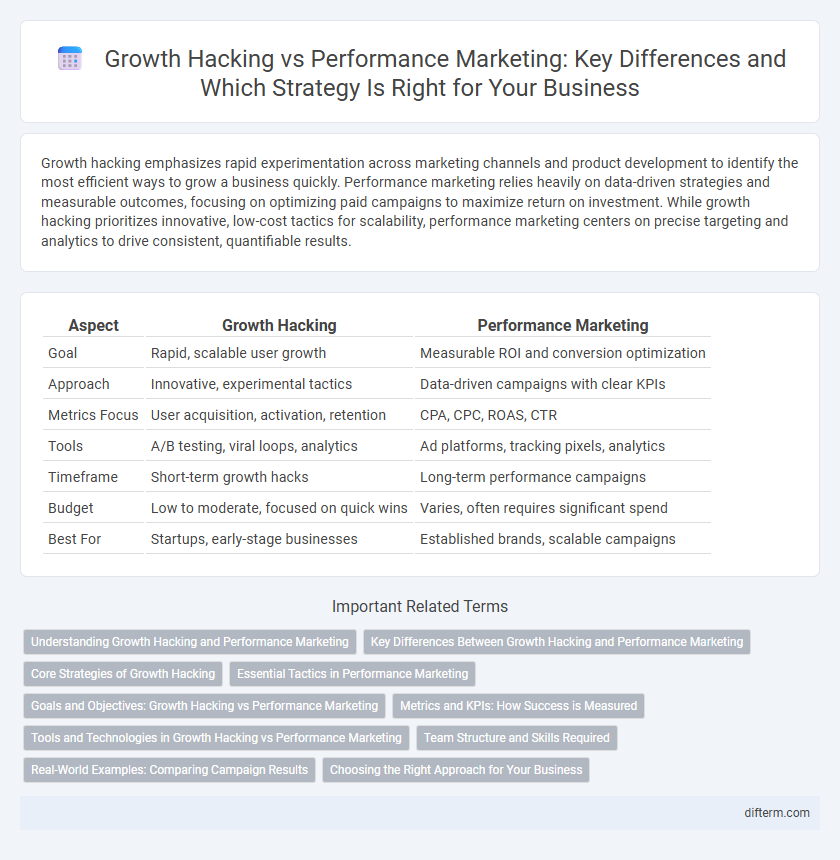 Growth Hacking vs Performance Marketing: Key Differences and Which Strategy Is Right for Your Business

Growth hacking emphasizes rapid experimentation across marketing channels and product development to identify the most efficient ways to grow a business quickly. Performance marketing relies heavily on data-driven strategies and measurable outcomes, focusing on optimizing paid campaigns to maximize return on investment. While growth hacking prioritizes innovative, low-cost tactics for scalability, performance marketing centers on precise targeting and analytics to drive consistent, quantifiable results.

| Aspect | Growth Hacking | Performance Marketing |
|---|---|---|
| Goal | Rapid, scalable user growth | Measurable ROI and conversion optimization |
| Approach | Innovative, experimental tactics | Data-driven campaigns with clear KPIs |
| Metrics Focus | User acquisition, activation, retention | CPA, CPC, ROAS, CTR |
| Tools | A/B testing, viral loops, analytics | Ad platforms, tracking pixels, analytics |
| Timeframe | Short-term growth hacks | Long-term performance campaigns |
| Budget | Low to moderate, focused on quick wins | Varies, often requires significant spend |
| Best For | Startups, early-stage businesses | Established brands, scalable campaigns |

Important Related Terms

Understanding Growth Hacking and Performance Marketing
Key Differences Between Growth Hacking and Performance Marketing
Core Strategies of Growth Hacking
Essential Tactics in Performance Marketing
Goals and Objectives: Growth Hacking vs Performance Marketing
Metrics and KPIs: How Success is Measured
Tools and Technologies in Growth Hacking vs Performance Marketing
Team Structure and Skills Required
Real-World Examples: Comparing Campaign Results
Choosing the Right Approach for Your Business

difterm.com