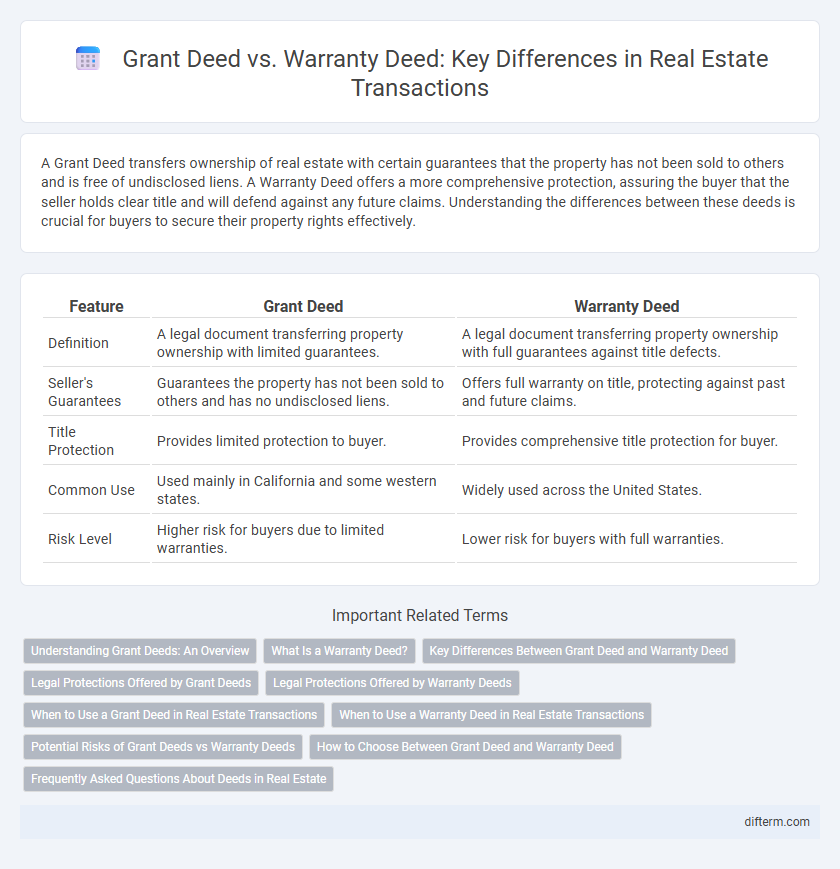 Grant Deed vs. Warranty Deed: Key Differences in Real Estate Transactions

A Grant Deed transfers ownership of real estate with certain guarantees that the property has not been sold to others and is free of undisclosed liens. A Warranty Deed offers a more comprehensive protection, assuring the buyer that the seller holds clear title and will defend against any future claims. Understanding the differences between these deeds is crucial for buyers to secure their property rights effectively.

| Feature | Grant Deed | Warranty Deed |
|---|---|---|
| Definition | A legal document transferring property ownership with limited guarantees. | A legal document transferring property ownership with full guarantees against title defects. |
| Seller's Guarantees | Guarantees the property has not been sold to others and has no undisclosed liens. | Offers full warranty on title, protecting against past and future claims. |
| Title Protection | Provides limited protection to buyer. | Provides comprehensive title protection for buyer. |
| Common Use | Used mainly in California and some western states. | Widely used across the United States. |
| Risk Level | Higher risk for buyers due to limited warranties. | Lower risk for buyers with full warranties. |

Important Related Terms

Understanding Grant Deeds: An Overview
What Is a Warranty Deed?
Key Differences Between Grant Deed and Warranty Deed
Legal Protections Offered by Grant Deeds
Legal Protections Offered by Warranty Deeds
When to Use a Grant Deed in Real Estate Transactions
When to Use a Warranty Deed in Real Estate Transactions
Potential Risks of Grant Deeds vs Warranty Deeds
How to Choose Between Grant Deed and Warranty Deed
Frequently Asked Questions About Deeds in Real Estate

difterm.com