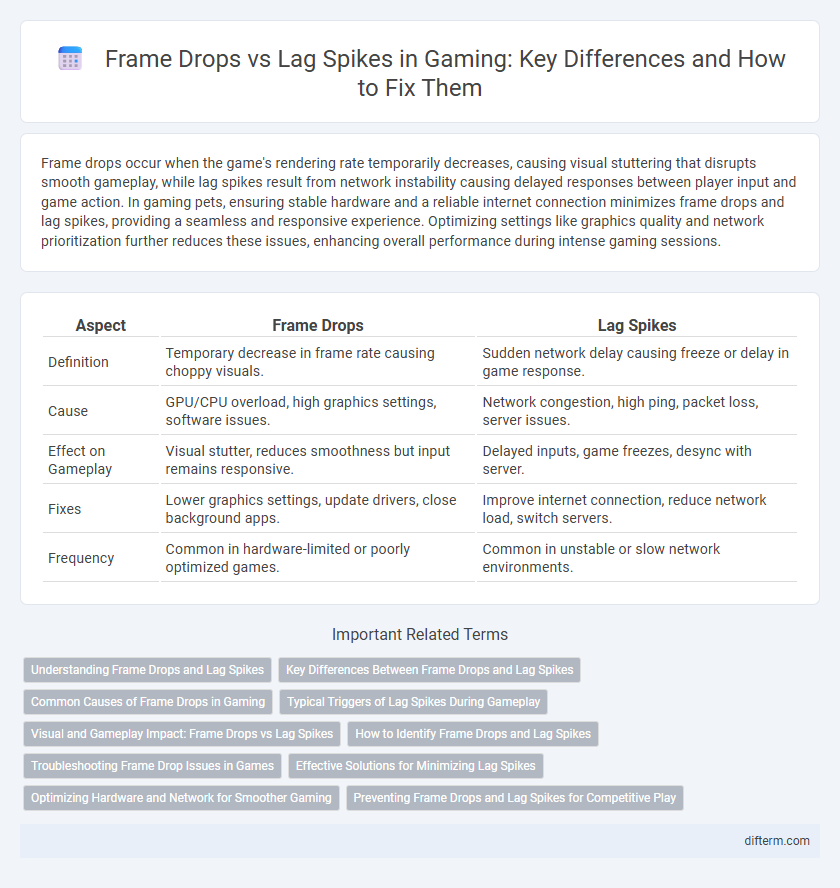 Frame Drops vs Lag Spikes in Gaming: Key Differences and How to Fix Them

Frame drops occur when the game's rendering rate temporarily decreases, causing visual stuttering that disrupts smooth gameplay, while lag spikes result from network instability causing delayed responses between player input and game action. In gaming pets, ensuring stable hardware and a reliable internet connection minimizes frame drops and lag spikes, providing a seamless and responsive experience. Optimizing settings like graphics quality and network prioritization further reduces these issues, enhancing overall performance during intense gaming sessions.

| Aspect | Frame Drops | Lag Spikes |
|---|---|---|
| Definition | Temporary decrease in frame rate causing choppy visuals. | Sudden network delay causing freeze or delay in game response. |
| Cause | GPU/CPU overload, high graphics settings, software issues. | Network congestion, high ping, packet loss, server issues. |
| Effect on Gameplay | Visual stutter, reduces smoothness but input remains responsive. | Delayed inputs, game freezes, desync with server. |
| Fixes | Lower graphics settings, update drivers, close background apps. | Improve internet connection, reduce network load, switch servers. |
| Frequency | Common in hardware-limited or poorly optimized games. | Common in unstable or slow network environments. |

Important Related Terms

Understanding Frame Drops and Lag Spikes
Key Differences Between Frame Drops and Lag Spikes
Common Causes of Frame Drops in Gaming
Typical Triggers of Lag Spikes During Gameplay
Visual and Gameplay Impact: Frame Drops vs Lag Spikes
How to Identify Frame Drops and Lag Spikes
Troubleshooting Frame Drop Issues in Games
Effective Solutions for Minimizing Lag Spikes
Optimizing Hardware and Network for Smoother Gaming
Preventing Frame Drops and Lag Spikes for Competitive Play

difterm.com