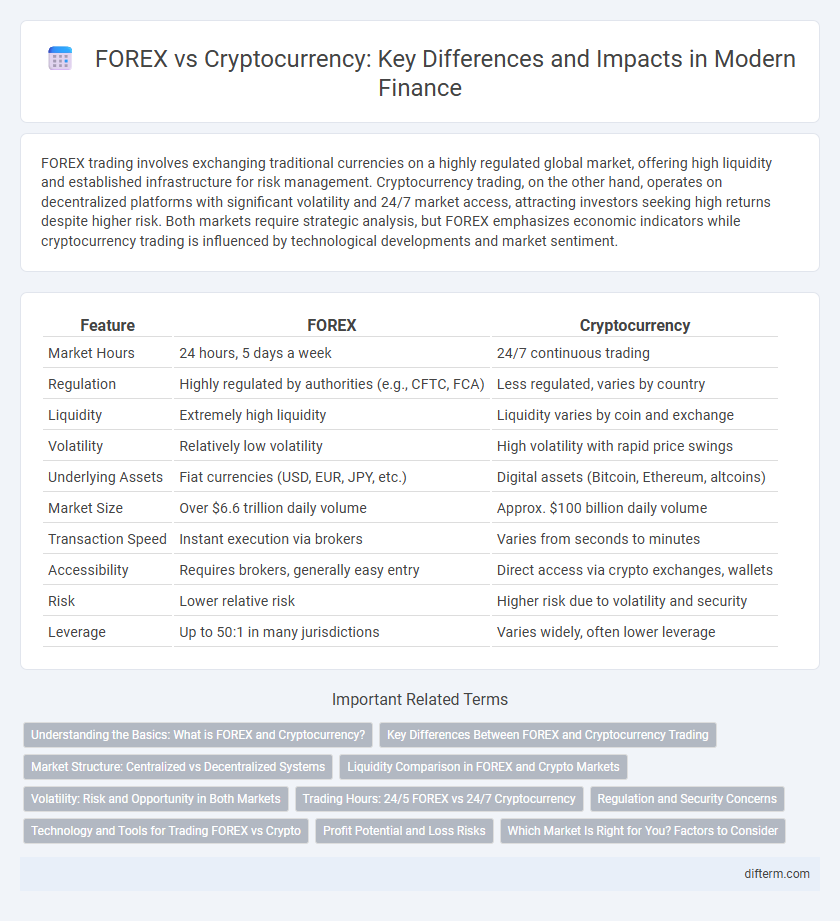 FOREX vs Cryptocurrency: Key Differences and Impacts in Modern Finance

FOREX trading involves exchanging traditional currencies on a highly regulated global market, offering high liquidity and established infrastructure for risk management. Cryptocurrency trading, on the other hand, operates on decentralized platforms with significant volatility and 24/7 market access, attracting investors seeking high returns despite higher risk. Both markets require strategic analysis, but FOREX emphasizes economic indicators while cryptocurrency trading is influenced by technological developments and market sentiment.

| Feature | FOREX | Cryptocurrency |
|---|---|---|
| Market Hours | 24 hours, 5 days a week | 24/7 continuous trading |
| Regulation | Highly regulated by authorities (e.g., CFTC, FCA) | Less regulated, varies by country |
| Liquidity | Extremely high liquidity | Liquidity varies by coin and exchange |
| Volatility | Relatively low volatility | High volatility with rapid price swings |
| Underlying Assets | Fiat currencies (USD, EUR, JPY, etc.) | Digital assets (Bitcoin, Ethereum, altcoins) |
| Market Size | Over \$6.6 trillion daily volume | Approx. \$100 billion daily volume |
| Transaction Speed | Instant execution via brokers | Varies from seconds to minutes |
| Accessibility | Requires brokers, generally easy entry | Direct access via crypto exchanges, wallets |
| Risk | Lower relative risk | Higher risk due to volatility and security |
| Leverage | Up to 50:1 in many jurisdictions | Varies widely, often lower leverage |

Important Related Terms

Understanding the Basics: What is FOREX and Cryptocurrency?
Key Differences Between FOREX and Cryptocurrency Trading
Market Structure: Centralized vs Decentralized Systems
Liquidity Comparison in FOREX and Crypto Markets
Volatility: Risk and Opportunity in Both Markets
Trading Hours: 24/5 FOREX vs 24/7 Cryptocurrency
Regulation and Security Concerns
Technology and Tools for Trading FOREX vs Crypto
Profit Potential and Loss Risks
Which Market Is Right for You? Factors to Consider

difterm.com