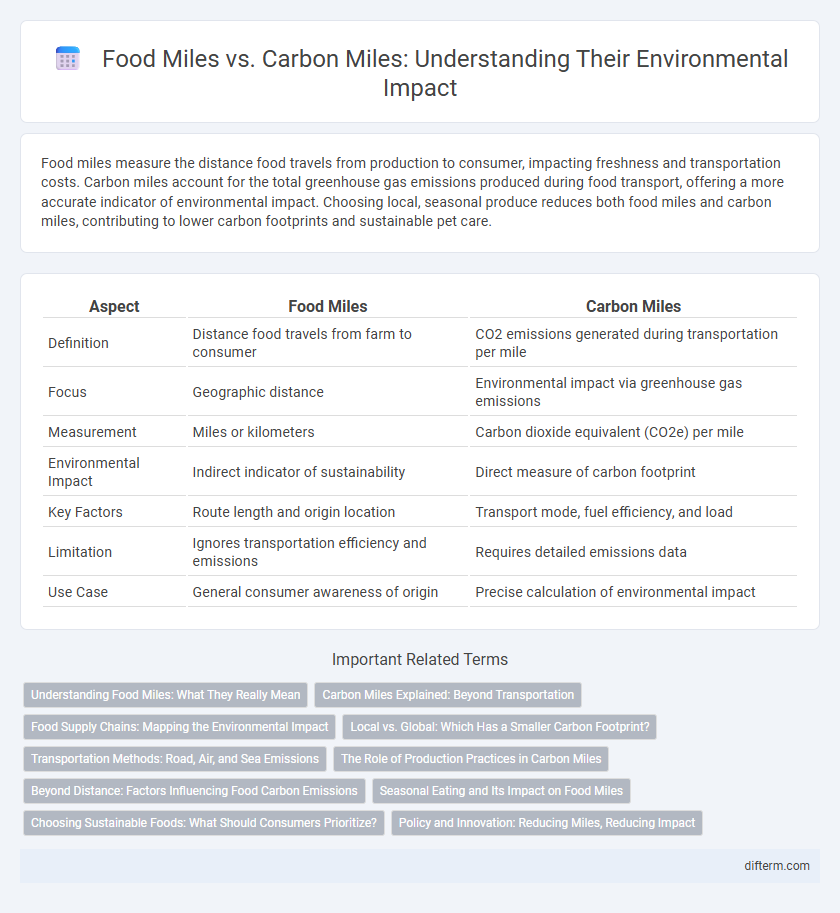 Food Miles vs. Carbon Miles: Understanding Their Environmental Impact

Food miles measure the distance food travels from production to consumer, impacting freshness and transportation costs. Carbon miles account for the total greenhouse gas emissions produced during food transport, offering a more accurate indicator of environmental impact. Choosing local, seasonal produce reduces both food miles and carbon miles, contributing to lower carbon footprints and sustainable pet care.

| Aspect | Food Miles | Carbon Miles |
|---|---|---|
| Definition | Distance food travels from farm to consumer | CO2 emissions generated during transportation per mile |
| Focus | Geographic distance | Environmental impact via greenhouse gas emissions |
| Measurement | Miles or kilometers | Carbon dioxide equivalent (CO2e) per mile |
| Environmental Impact | Indirect indicator of sustainability | Direct measure of carbon footprint |
| Key Factors | Route length and origin location | Transport mode, fuel efficiency, and load |
| Limitation | Ignores transportation efficiency and emissions | Requires detailed emissions data |
| Use Case | General consumer awareness of origin | Precise calculation of environmental impact |

Important Related Terms

Understanding Food Miles: What They Really Mean
Carbon Miles Explained: Beyond Transportation
Food Supply Chains: Mapping the Environmental Impact
Local vs. Global: Which Has a Smaller Carbon Footprint?
Transportation Methods: Road, Air, and Sea Emissions
The Role of Production Practices in Carbon Miles
Beyond Distance: Factors Influencing Food Carbon Emissions
Seasonal Eating and Its Impact on Food Miles
Choosing Sustainable Foods: What Should Consumers Prioritize?
Policy and Innovation: Reducing Miles, Reducing Impact

difterm.com