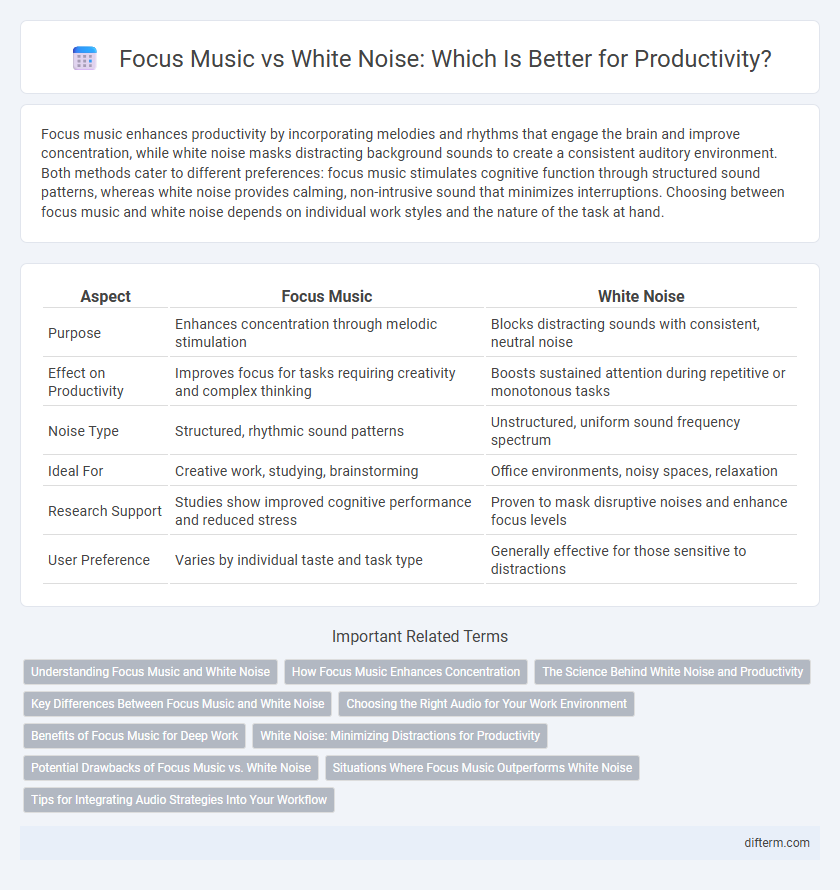 Focus Music vs White Noise: Which Is Better for Productivity?

Focus music enhances productivity by incorporating melodies and rhythms that engage the brain and improve concentration, while white noise masks distracting background sounds to create a consistent auditory environment. Both methods cater to different preferences: focus music stimulates cognitive function through structured sound patterns, whereas white noise provides calming, non-intrusive sound that minimizes interruptions. Choosing between focus music and white noise depends on individual work styles and the nature of the task at hand.

| Aspect | Focus Music | White Noise |
|---|---|---|
| Purpose | Enhances concentration through melodic stimulation | Blocks distracting sounds with consistent, neutral noise |
| Effect on Productivity | Improves focus for tasks requiring creativity and complex thinking | Boosts sustained attention during repetitive or monotonous tasks |
| Noise Type | Structured, rhythmic sound patterns | Unstructured, uniform sound frequency spectrum |
| Ideal For | Creative work, studying, brainstorming | Office environments, noisy spaces, relaxation |
| Research Support | Studies show improved cognitive performance and reduced stress | Proven to mask disruptive noises and enhance focus levels |
| User Preference | Varies by individual taste and task type | Generally effective for those sensitive to distractions |

Important Related Terms

Understanding Focus Music and White Noise
How Focus Music Enhances Concentration
The Science Behind White Noise and Productivity
Key Differences Between Focus Music and White Noise
Choosing the Right Audio for Your Work Environment
Benefits of Focus Music for Deep Work
White Noise: Minimizing Distractions for Productivity
Potential Drawbacks of Focus Music vs. White Noise
Situations Where Focus Music Outperforms White Noise
Tips for Integrating Audio Strategies Into Your Workflow

difterm.com