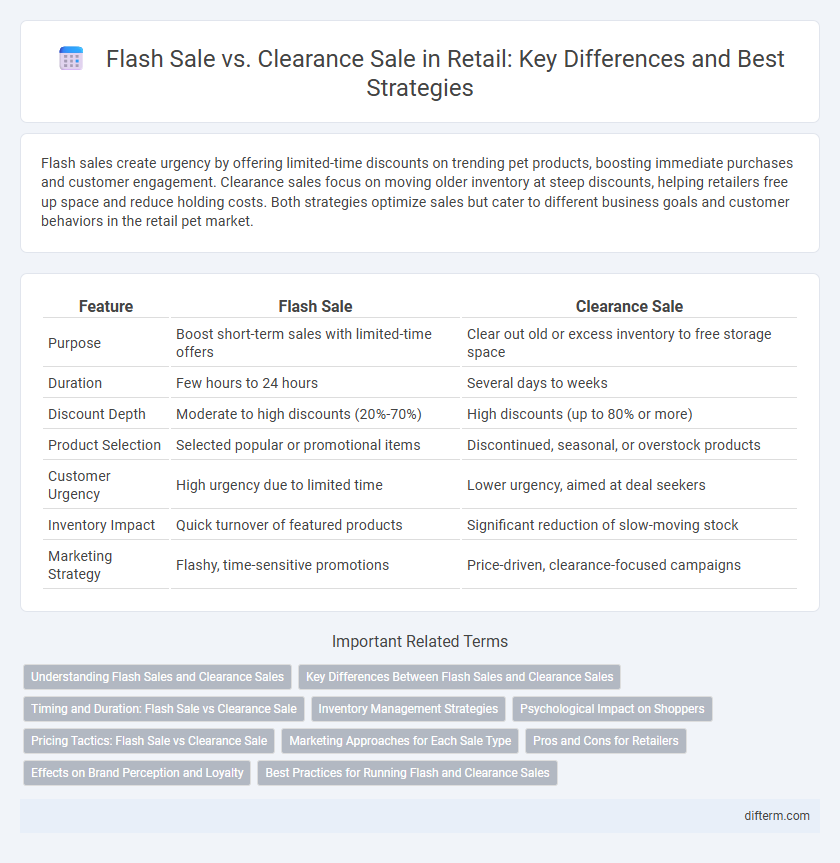 Flash Sale vs. Clearance Sale in Retail: Key Differences and Best Strategies

Flash sales create urgency by offering limited-time discounts on trending pet products, boosting immediate purchases and customer engagement. Clearance sales focus on moving older inventory at steep discounts, helping retailers free up space and reduce holding costs. Both strategies optimize sales but cater to different business goals and customer behaviors in the retail pet market.

| Feature | Flash Sale | Clearance Sale |
|---|---|---|
| Purpose | Boost short-term sales with limited-time offers | Clear out old or excess inventory to free storage space |
| Duration | Few hours to 24 hours | Several days to weeks |
| Discount Depth | Moderate to high discounts (20%-70%) | High discounts (up to 80% or more) |
| Product Selection | Selected popular or promotional items | Discontinued, seasonal, or overstock products |
| Customer Urgency | High urgency due to limited time | Lower urgency, aimed at deal seekers |
| Inventory Impact | Quick turnover of featured products | Significant reduction of slow-moving stock |
| Marketing Strategy | Flashy, time-sensitive promotions | Price-driven, clearance-focused campaigns |

Important Related Terms

Understanding Flash Sales and Clearance Sales
Key Differences Between Flash Sales and Clearance Sales
Timing and Duration: Flash Sale vs Clearance Sale
Inventory Management Strategies
Psychological Impact on Shoppers
Pricing Tactics: Flash Sale vs Clearance Sale
Marketing Approaches for Each Sale Type
Pros and Cons for Retailers
Effects on Brand Perception and Loyalty
Best Practices for Running Flash and Clearance Sales

difterm.com